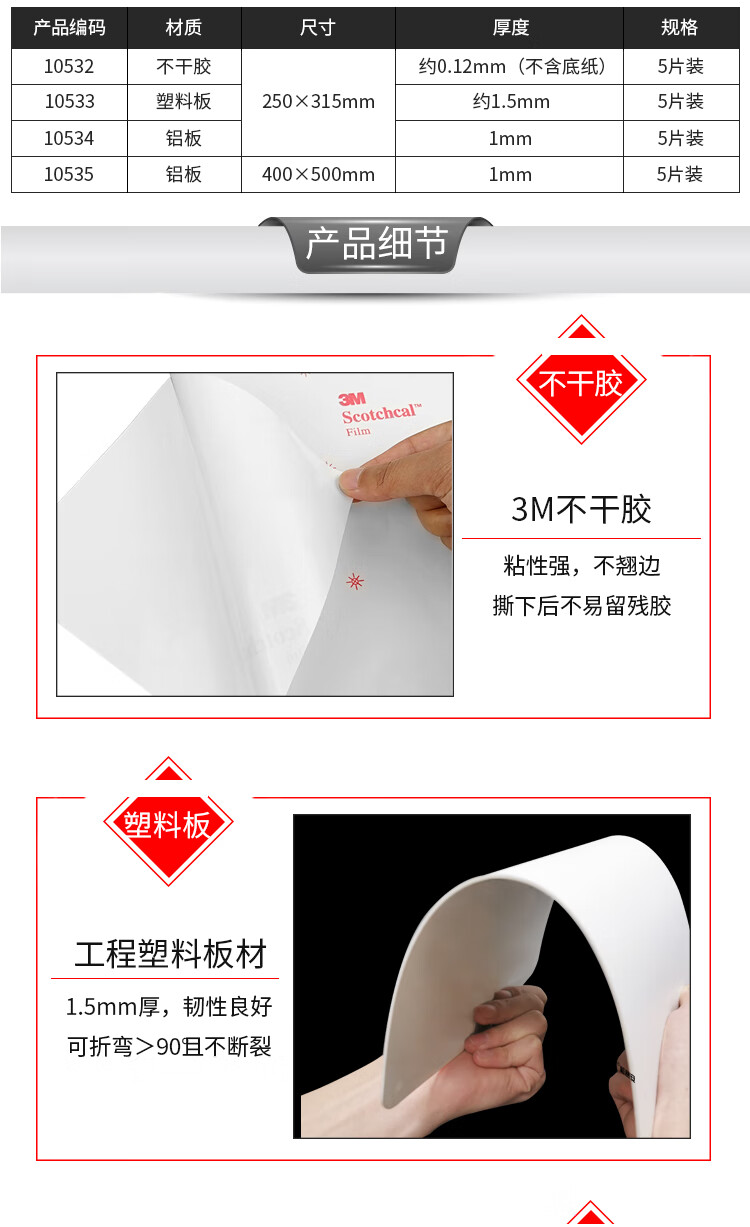 | 产品编码 | 材质 | 尺寸 | 厚度 | 规格 |
|---|---|---|---|---|
| 10532 | 不干胶 | 250×315mm | 约0.12mm（不含底纸） | 5片装 |
| 10533 | 塑料板 | 250×315mm | 约1.5mm | 5片装 |
| 10534 | 铝板 | 250×315mm | 1mm | 5片装 |
| 10535 | 铝板 | 400×500mm | 1mm | 5片装 |

产品细节

3M Scotchcal™ Film

不干胶

3M不干胶

粘性强，不翘边

撕下后不易留残胶

塑料板

工程塑料板材

1.5mm厚，韧性良好

可折弯＞90且不断裂