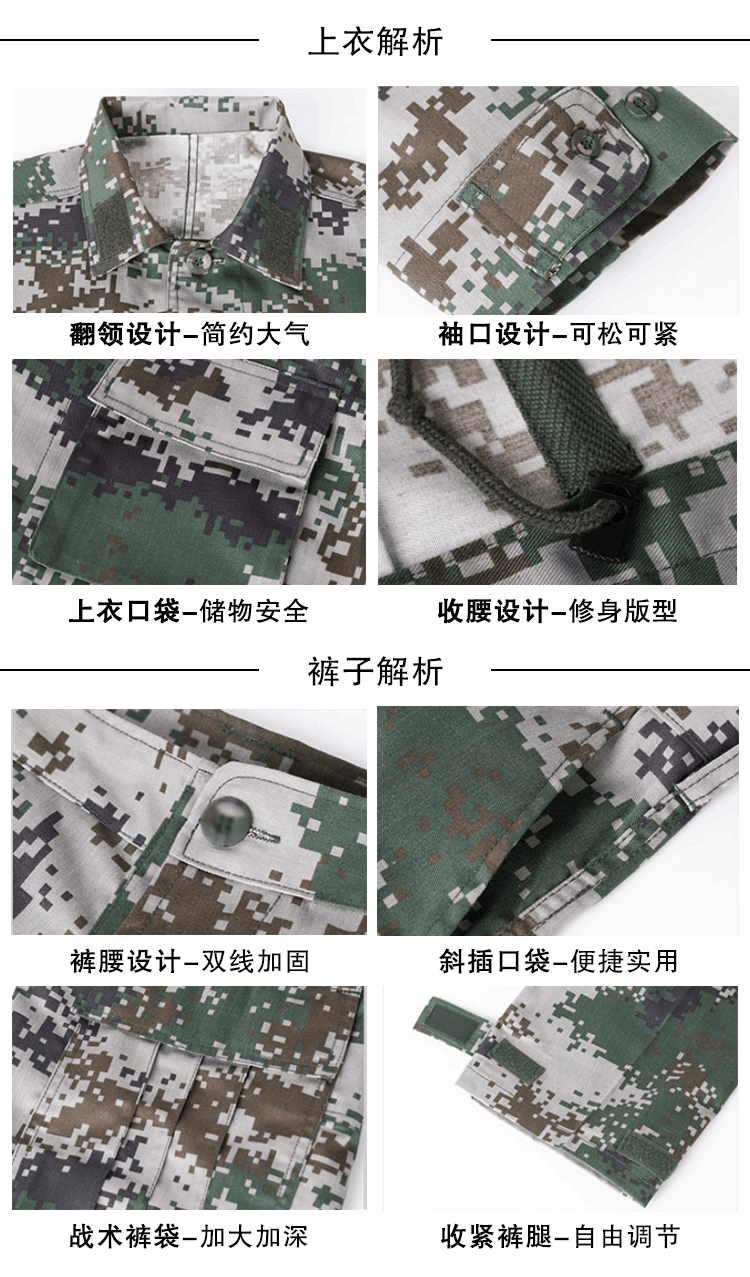 上衣解析

翻领设计–简约大气

袖口设计–可松可紧

上衣口袋–储物安全

收腰设计–修身版型

裤子解析

裤腰设计–双线加固

斜插口袋–便捷实用

战术裤袋–加大加深

收紧裤腿–自由调节