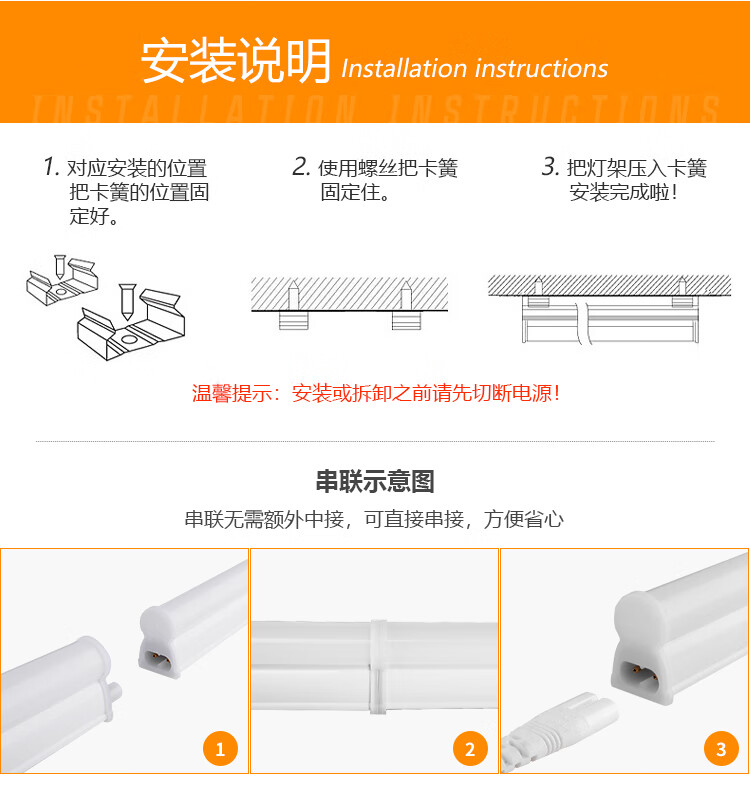 安装说明 Installation instructions

INSTALLATION INSTRUCTIONS

1. 对应安装的位置把卡簧的位置固定好。

2. 使用螺丝把卡簧固定住。

3. 把灯架压入卡簧安装完成啦！

温馨提示：安装或拆卸之前请先切断电源！

串联示意图

串联无需额外中接，可直接串接，方便省心

1

2

3