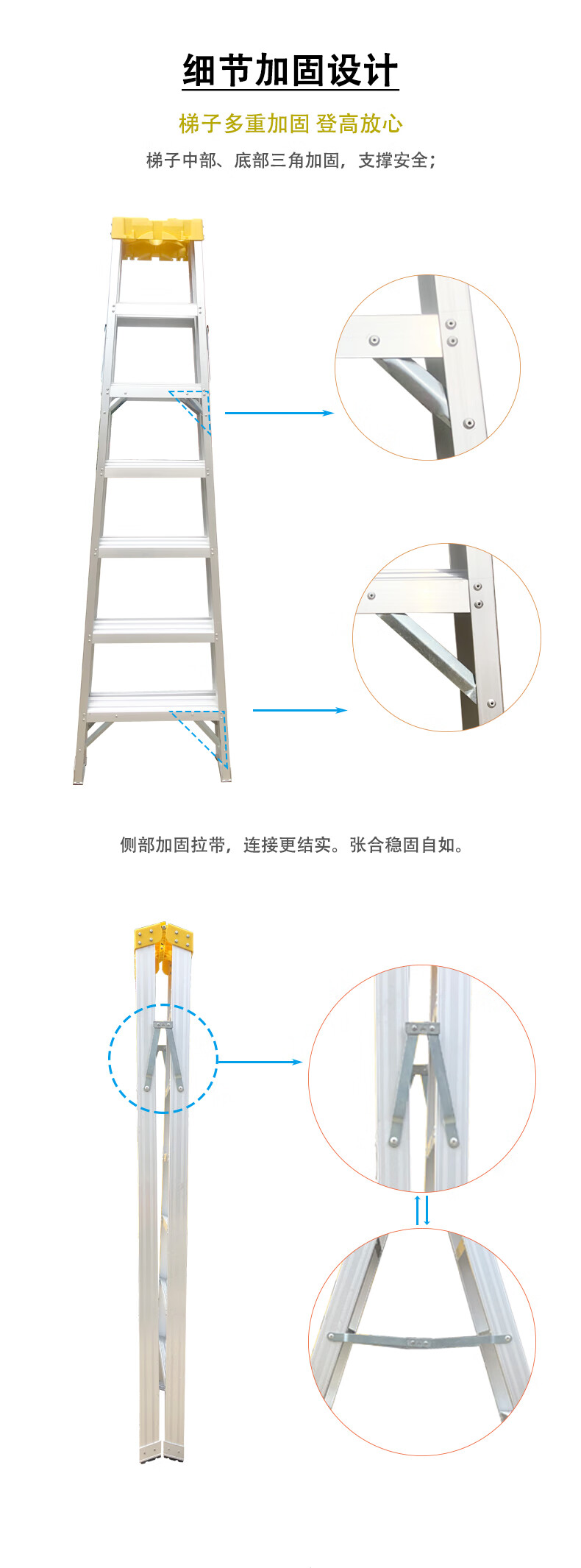 细节加固设计

梯子多重加固 登高放心

梯子中部、底部三角加固，支撑安全；

侧部加固拉带，连接更结实。张合稳固自如。