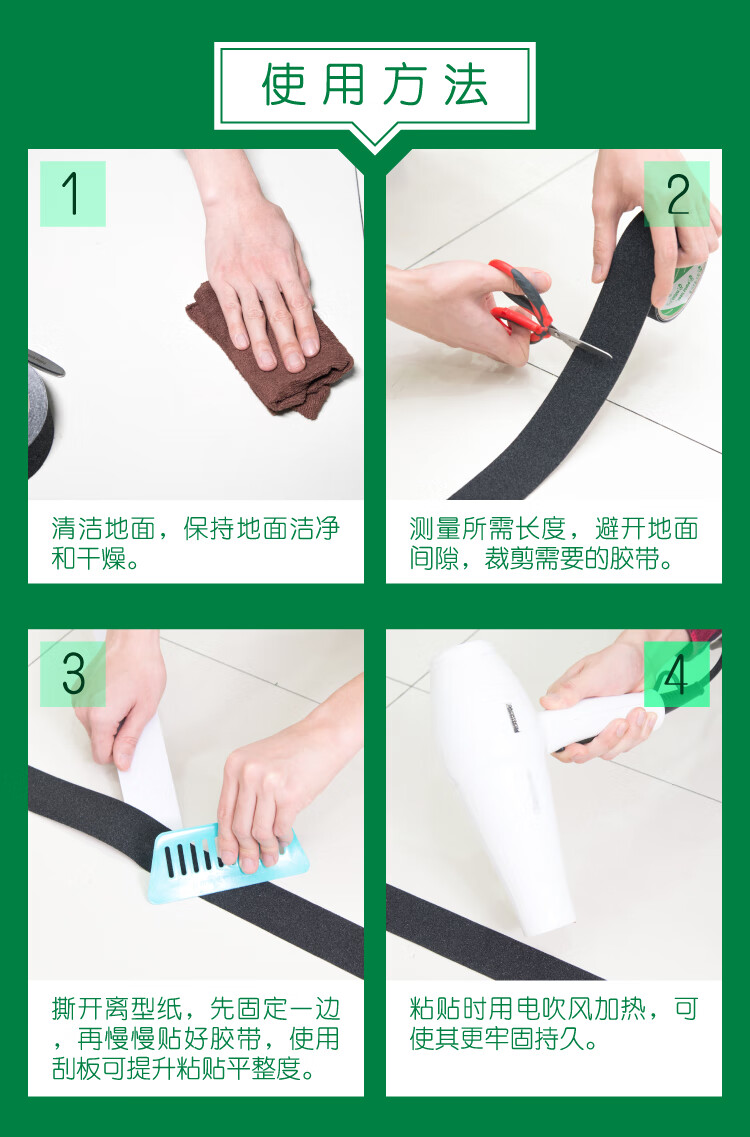 使用方法

1

清洁地面，保持地面洁净和干燥。

2

测量所需长度，避开地面间隙，裁剪需要的胶带。

3

撕开离型纸，先固定一边，再慢慢贴好胶带，使用刮板可提升粘贴平整度。

4

粘贴时用电吹风加热，可使其更牢固持久。