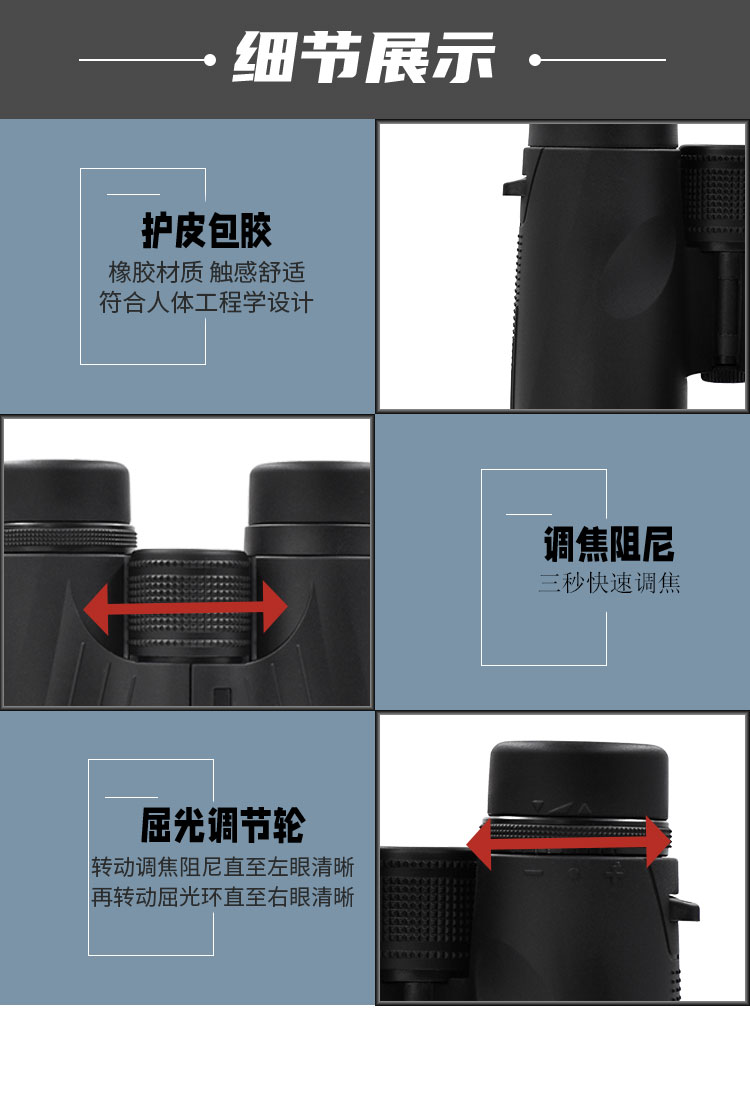 细节展示

护皮包胶
橡胶材质 触感舒适
符合人体工程学设计

调焦阻尼
三秒快速调焦

屈光调节轮
转动调焦阻尼直至左眼清晰
再转动屈光环直至右眼清晰

− 0 +