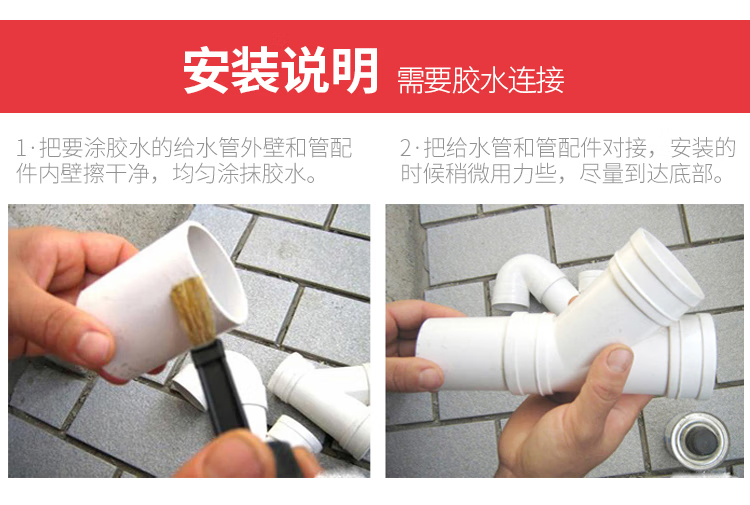 安装说明 需要胶水连接

1·把要涂胶水的给水管外壁和管配件内壁擦干净，均匀涂抹胶水。

2·把给水管和管配件对接，安装的时候稍微用力些，尽量到达底部。