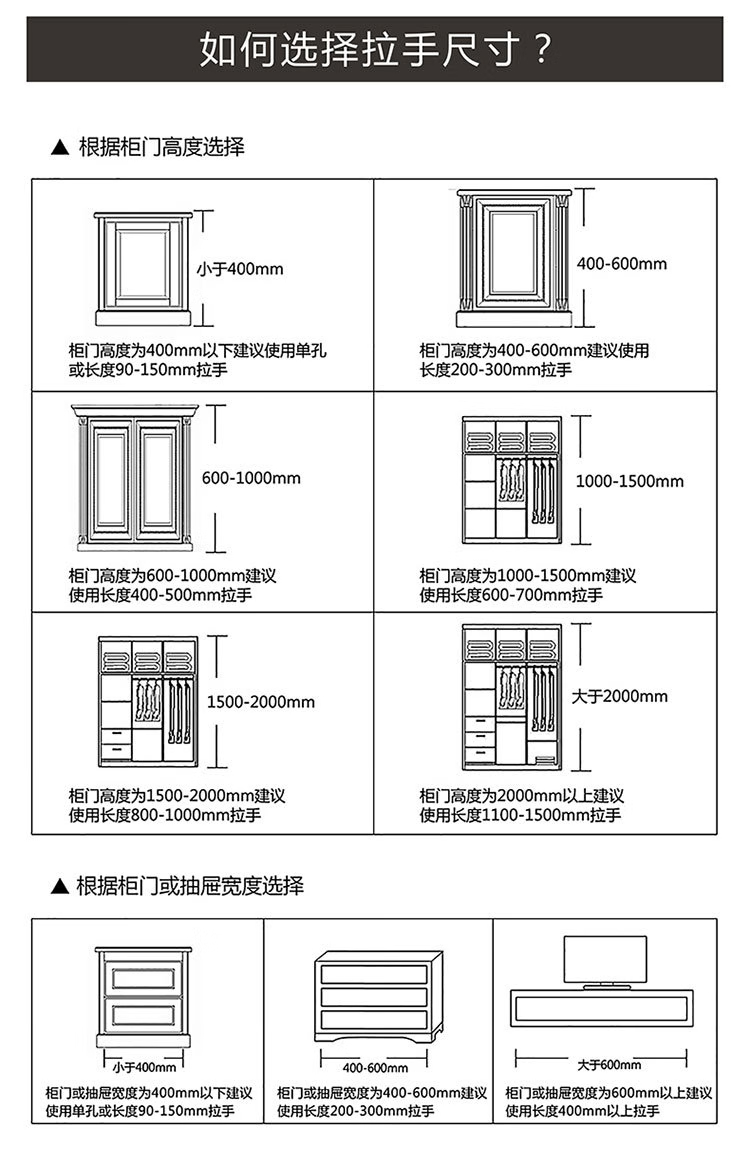 如何选择拉手尺寸？

▲ 根据柜门高度选择

小于400mm

柜门高度为400mm以下建议使用单孔或长度90-150mm拉手

400-600mm

柜门高度为400-600mm建议使用长度200-300mm拉手

600-1000mm

柜门高度为600-1000mm建议使用长度400-500mm拉手

1000-1500mm

柜门高度为1000-1500mm建议使用长度600-700mm拉手

1500-2000mm

柜门高度为1500-2000mm建议使用长度800-1000mm拉手

大于2000mm

柜门高度为2000mm以上建议使用长度1100-1500mm拉手

▲ 根据柜门或抽屉宽度选择

小于400mm

柜门或抽屉宽度为400mm以下建议使用单孔或长度90-150mm拉手

400-600mm

柜门或抽屉宽度为400-600mm建议使用长度200-300mm拉手

大于600mm

柜门或抽屉宽度为600mm以上建议使用长度400mm以上拉手