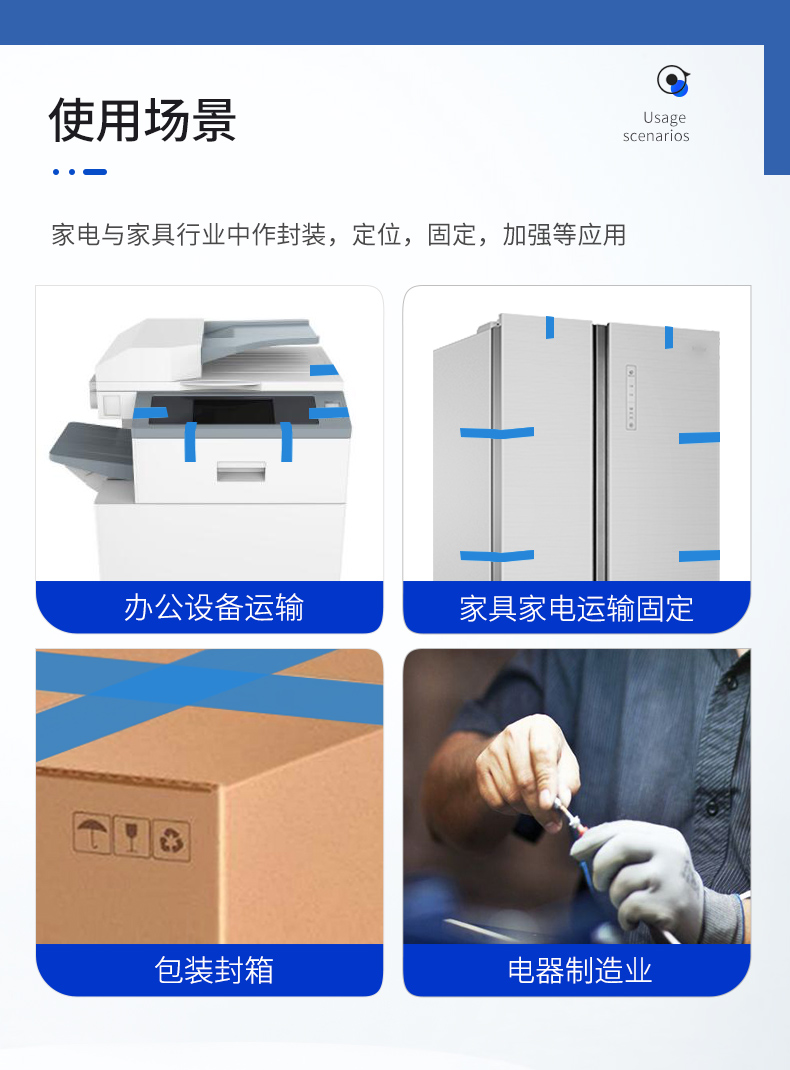 使用场景

Usage scenarios

家电与家具行业中作封装，定位，固定，加强等应用

办公设备运输

家具家电运输固定

包装封箱

电器制造业