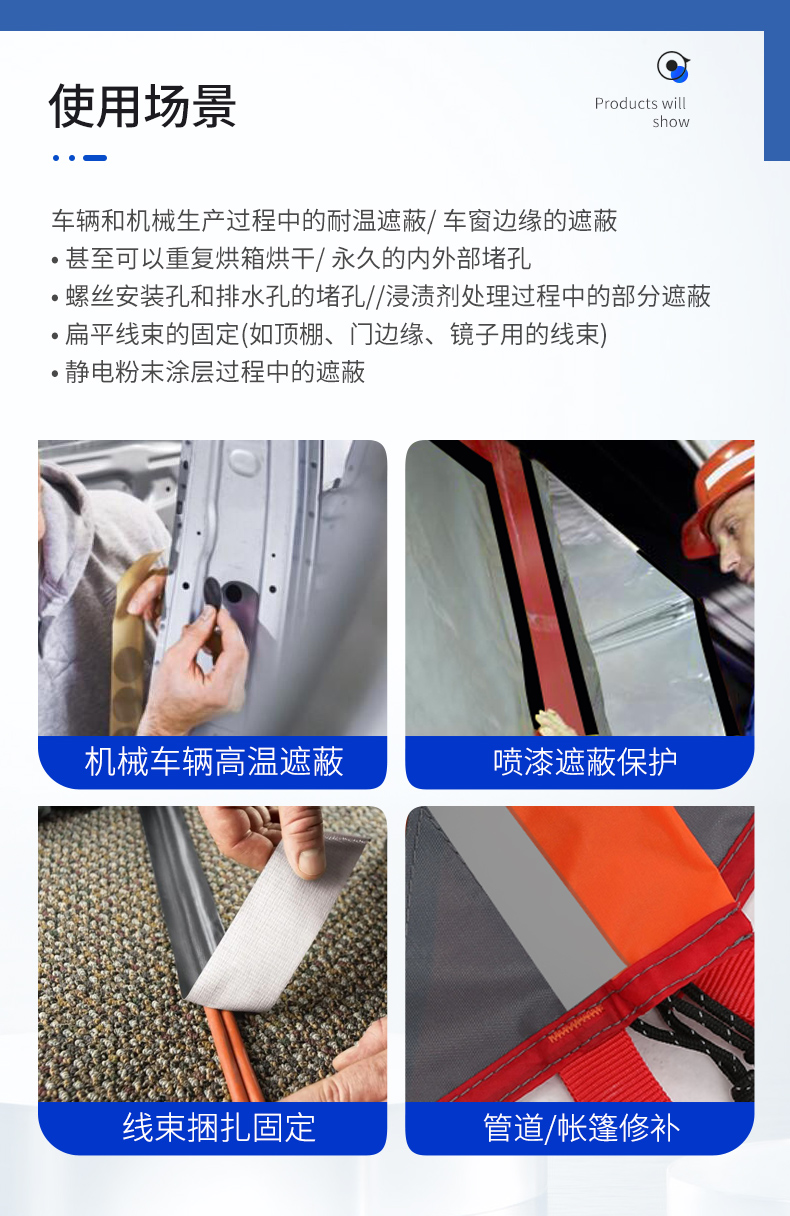 使用场景

Products will show

车辆和机械生产过程中的耐温遮蔽/ 车窗边缘的遮蔽
• 甚至可以重复烘箱烘干/ 永久的内外部堵孔
• 螺丝安装孔和排水孔的堵孔//浸渍剂处理过程中的部分遮蔽
• 扁平线束的固定(如顶棚、门边缘、镜子用的线束)
• 静电粉末涂层过程中的遮蔽

机械车辆高温遮蔽

喷漆遮蔽保护

线束捆扎固定

管道/帐篷修补