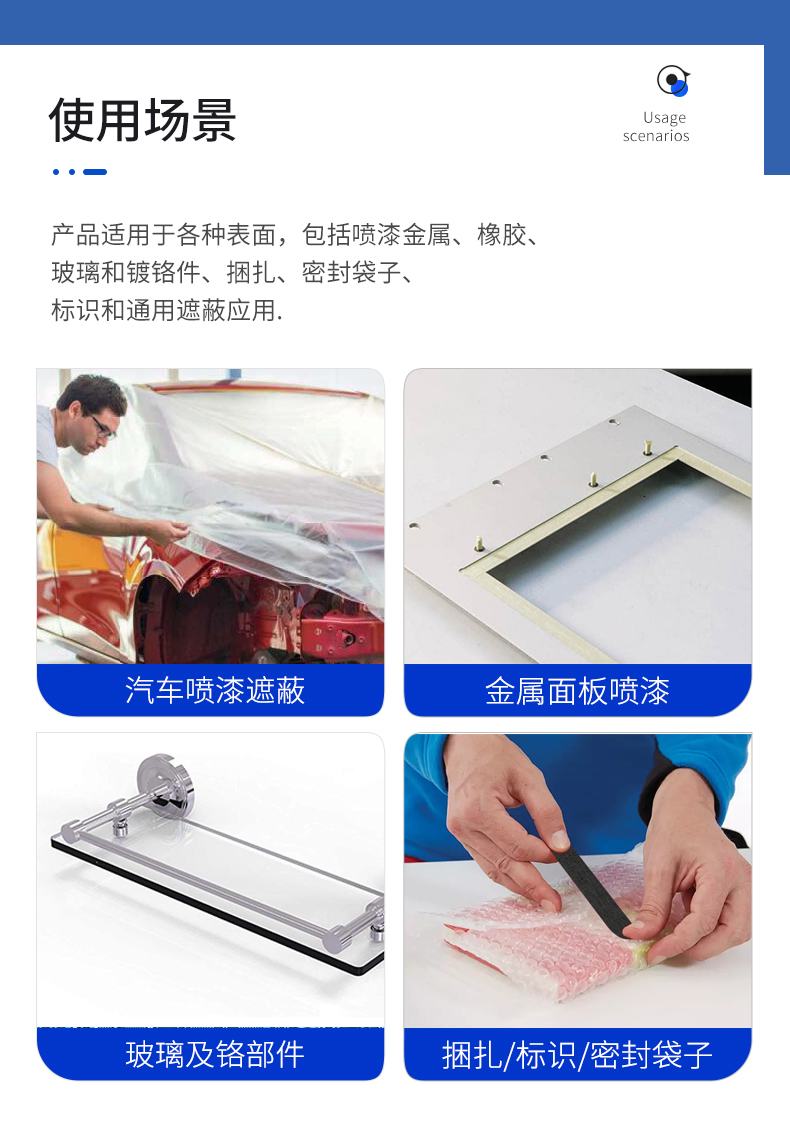 使用场景

Usage scenarios

产品适用于各种表面，包括喷漆金属、橡胶、玻璃和镀铬件、捆扎、密封袋子、标识和通用遮蔽应用.

汽车喷漆遮蔽

金属面板喷漆

玻璃及铬部件

捆扎/标识/密封袋子