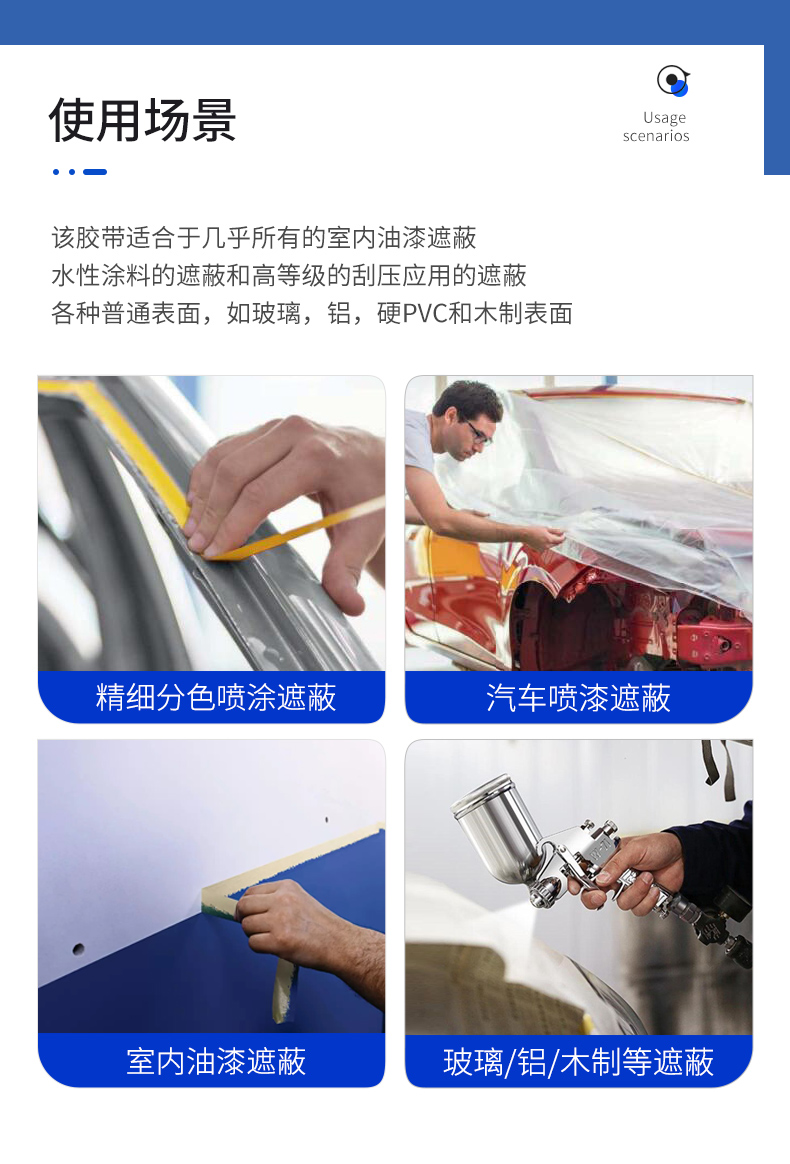 使用场景

Usage scenarios

该胶带适合于几乎所有的室内油漆遮蔽
水性涂料的遮蔽和高等级的刮压应用的遮蔽
各种普通表面，如玻璃，铝，硬PVC和木制表面

精细分色喷涂遮蔽

汽车喷漆遮蔽

室内油漆遮蔽

玻璃/铝/木制等遮蔽