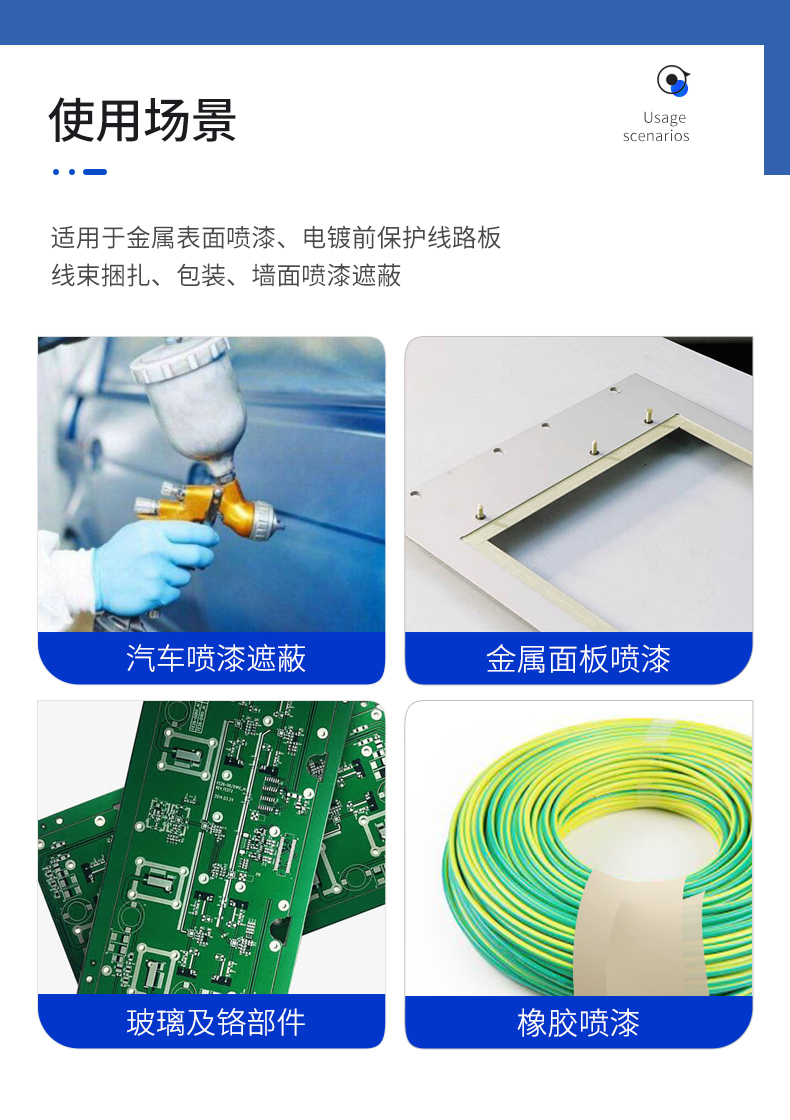 使用场景

Usage scenarios

适用于金属表面喷漆、电镀前保护线路板
线束捆扎、包装、墙面喷漆遮蔽

汽车喷漆遮蔽

金属面板喷漆

玻璃及铬部件

橡胶喷漆