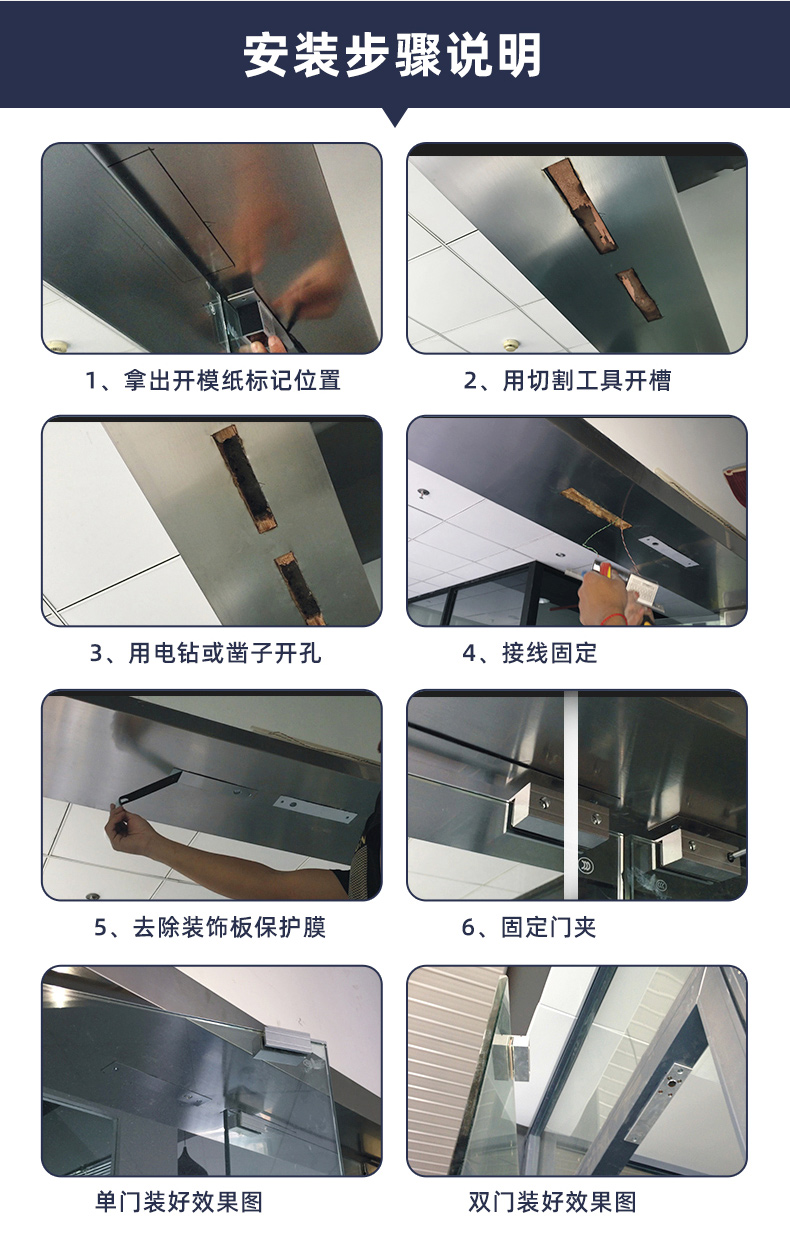 安装步骤说明

1、拿出开模纸标记位置

2、用切割工具开槽

3、用电钻或凿子开孔

4、接线固定

5、去除装饰板保护膜

6、固定门夹

单门装好效果图

双门装好效果图