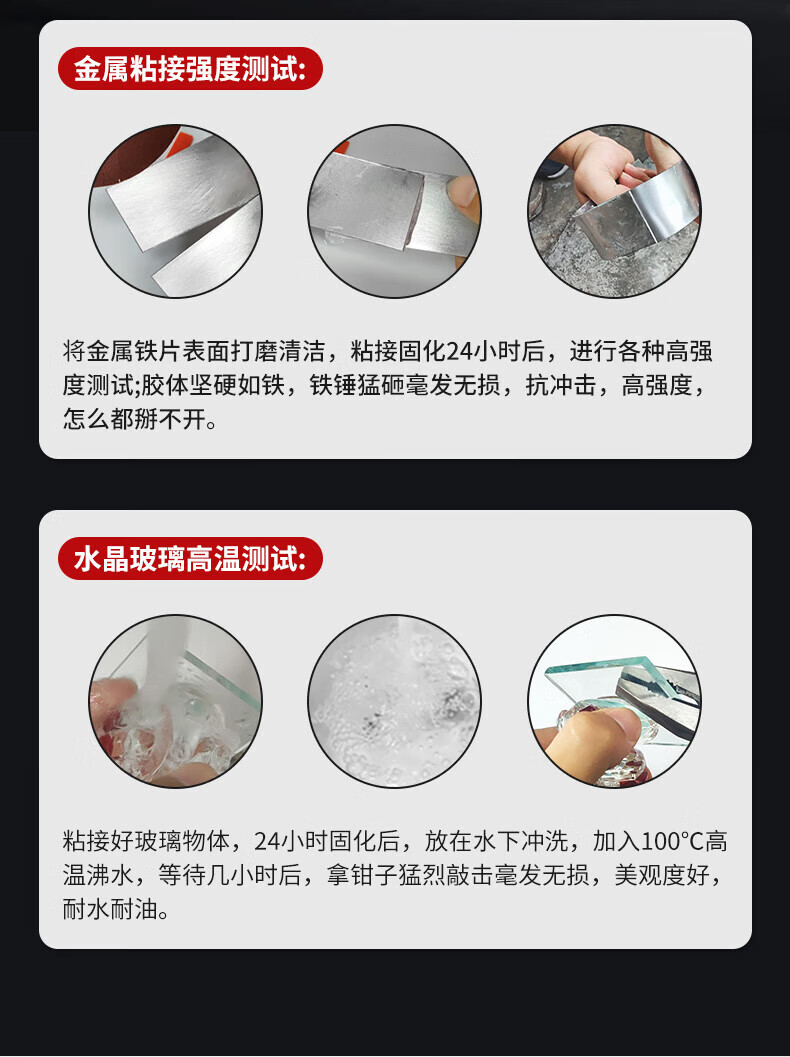 金属粘接强度测试:

将金属铁片表面打磨清洁，粘接固化24小时后，进行各种高强度测试;胶体坚硬如铁，铁锤猛砸毫发无损，抗冲击，高强度，怎么都掰不开。

水晶玻璃高温测试:

粘接好玻璃物体，24小时固化后，放在水下冲洗，加入100°C高温沸水，等待几小时后，拿钳子猛烈敲击毫发无损，美观度好，耐水耐油。