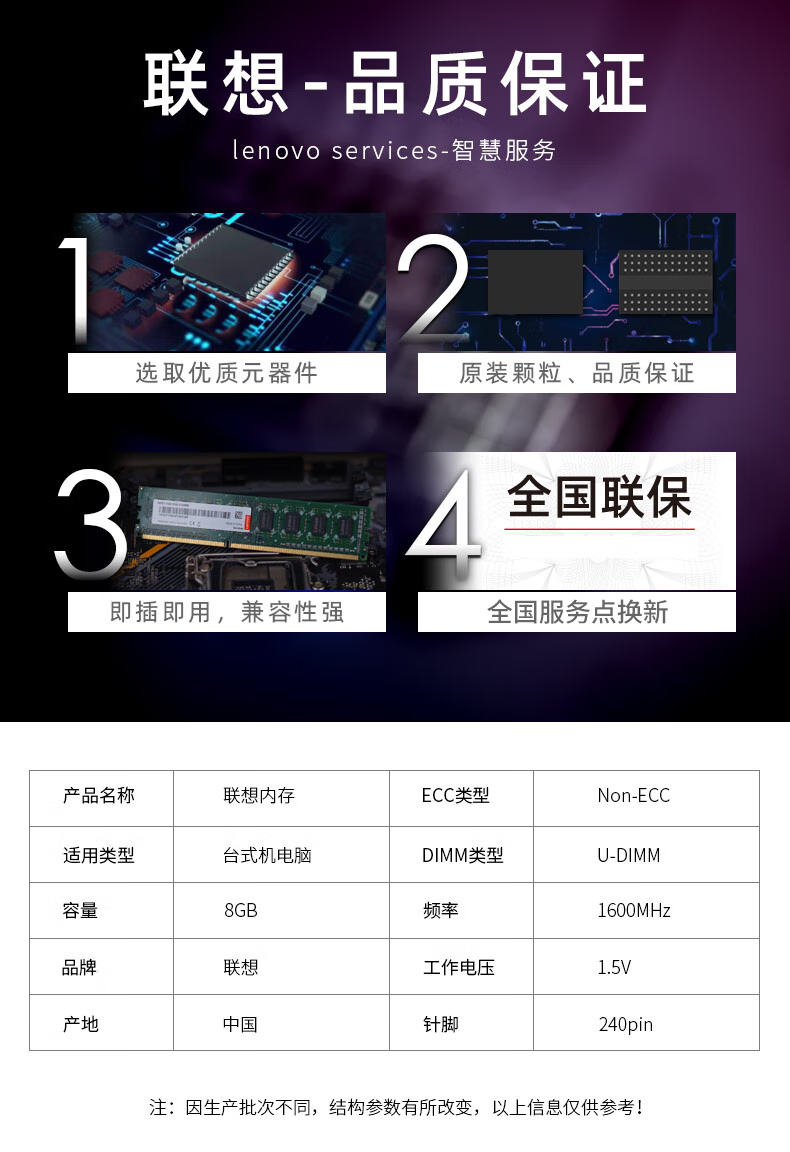 联想-品质保证

lenovo services-智慧服务

1

选取优质元器件

2

原装颗粒、品质保证

3

即插即用，兼容性强

4

全国联保

全国服务点换新

| 产品名称 | 联想内存 | ECC类型 | Non-ECC |
|---|---|---|---|
| 适用类型 | 台式机电脑 | DIMM类型 | U-DIMM |
| 容量 | 8GB | 频率 | 1600MHz |
| 品牌 | 联想 | 工作电压 | 1.5V |
| 产地 | 中国 | 针脚 | 240pin |

注：因生产批次不同，结构参数有所改变，以上信息仅供参考！