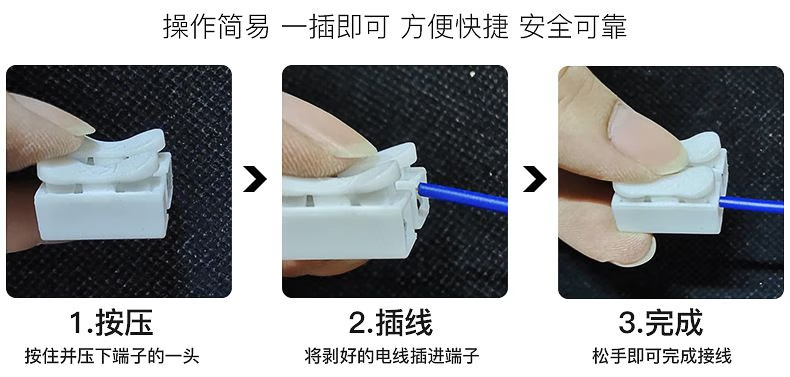 操作简易 一插即可 方便快捷 安全可靠

1.按压
按住并压下端子的一头

2.插线
将剥好的电线插进端子

3.完成
松手即可完成接线