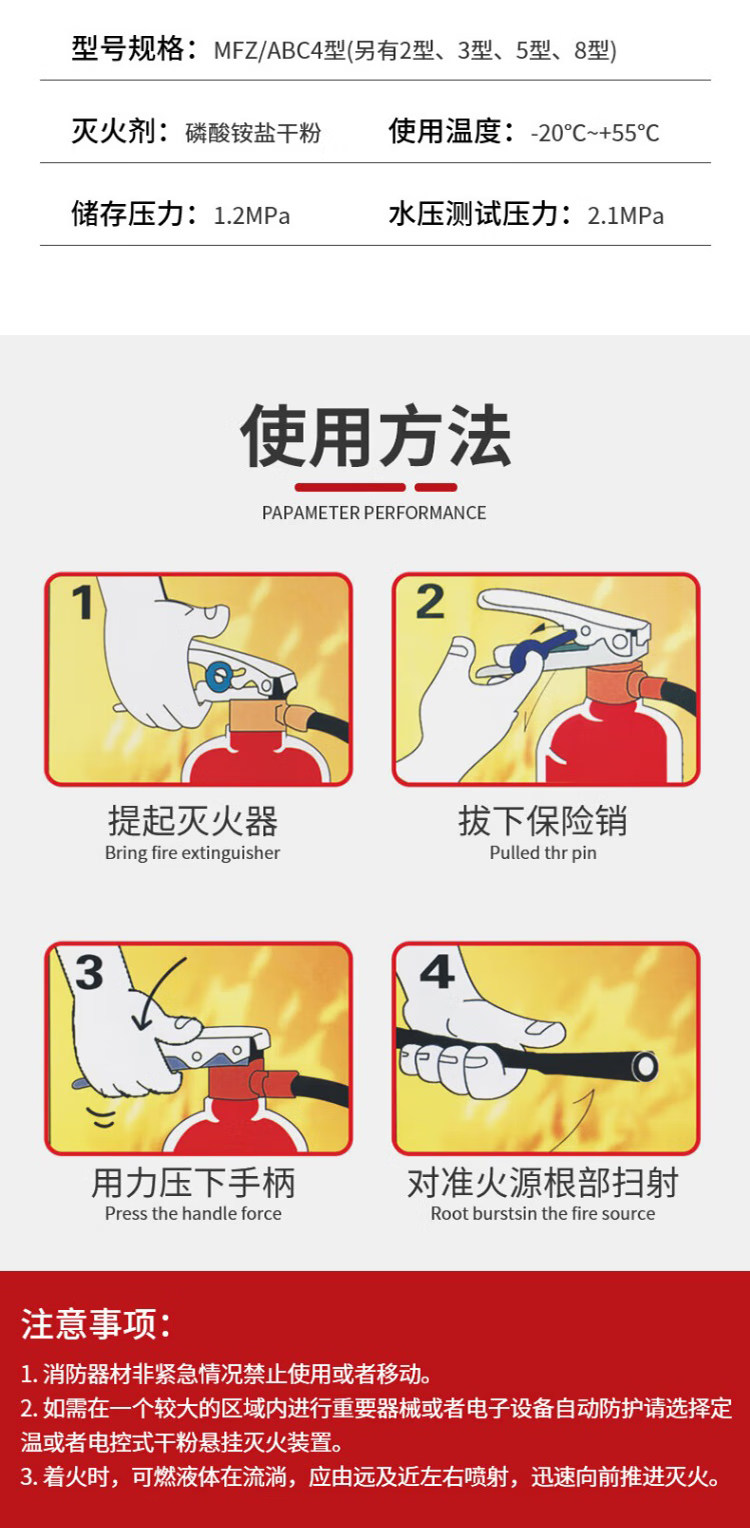 型号规格：MFZ/ABC4型(另有2型、3型、5型、8型)

灭火剂：磷酸铵盐干粉　使用温度：-20°C~+55°C

储存压力：1.2MPa　水压测试压力：2.1MPa

使用方法

PAPAMETER PERFORMANCE

1

提起灭火器
Bring fire extinguisher

2

拔下保险销
Pulled thr pin

3

用力压下手柄
Press the handle force

4

对准火源根部扫射
Root burstsin the fire source

注意事项：

1. 消防器材非紧急情况禁止使用或者移动。
2. 如需在一个较大的区域内进行重要器械或者电子设备自动防护请选择定温或者电控式干粉悬挂灭火装置。
3. 着火时，可燃液体在流淌，应由远及近左右喷射，迅速向前推进灭火。