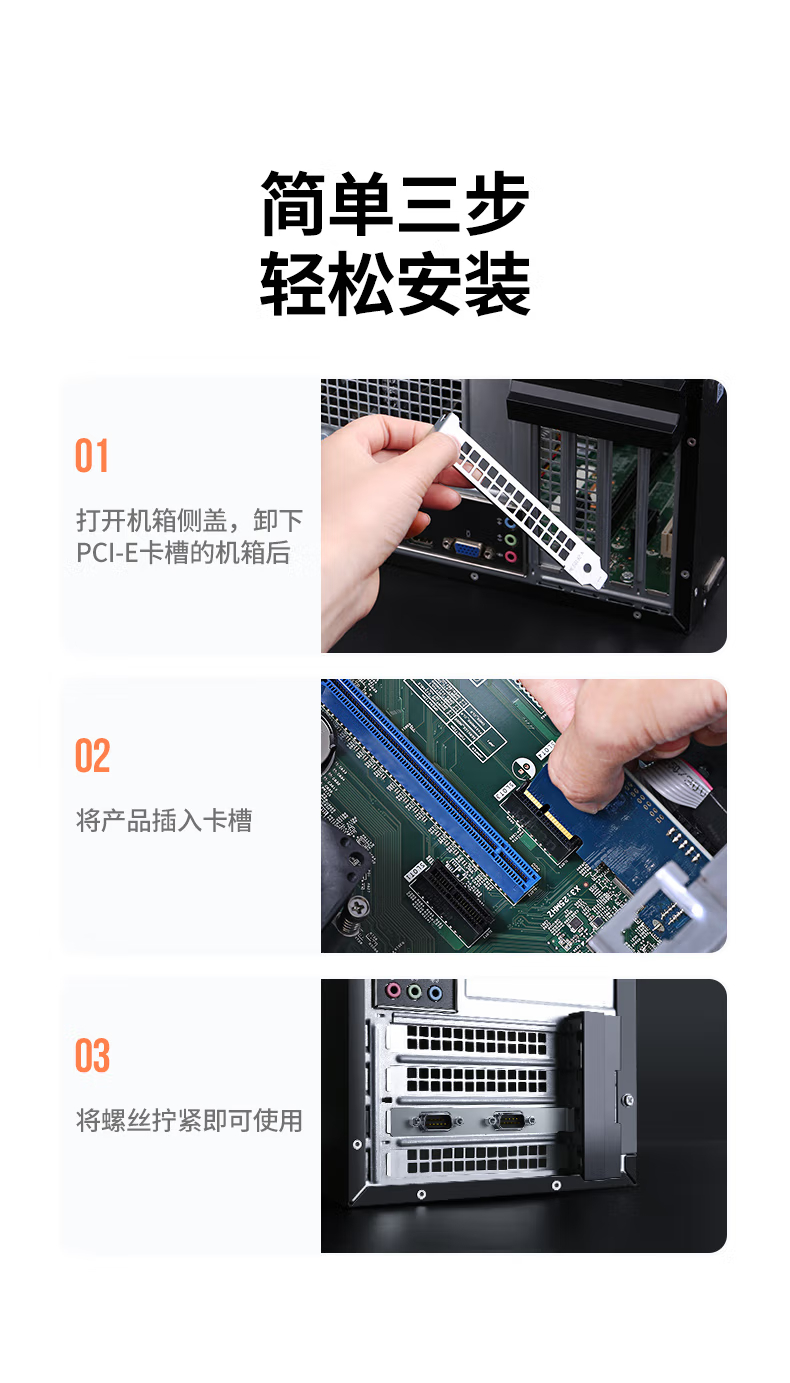 简单三步
轻松安装

01

打开机箱侧盖，卸下PCI-E卡槽的机箱后

02

将产品插入卡槽

03

将螺丝拧紧即可使用