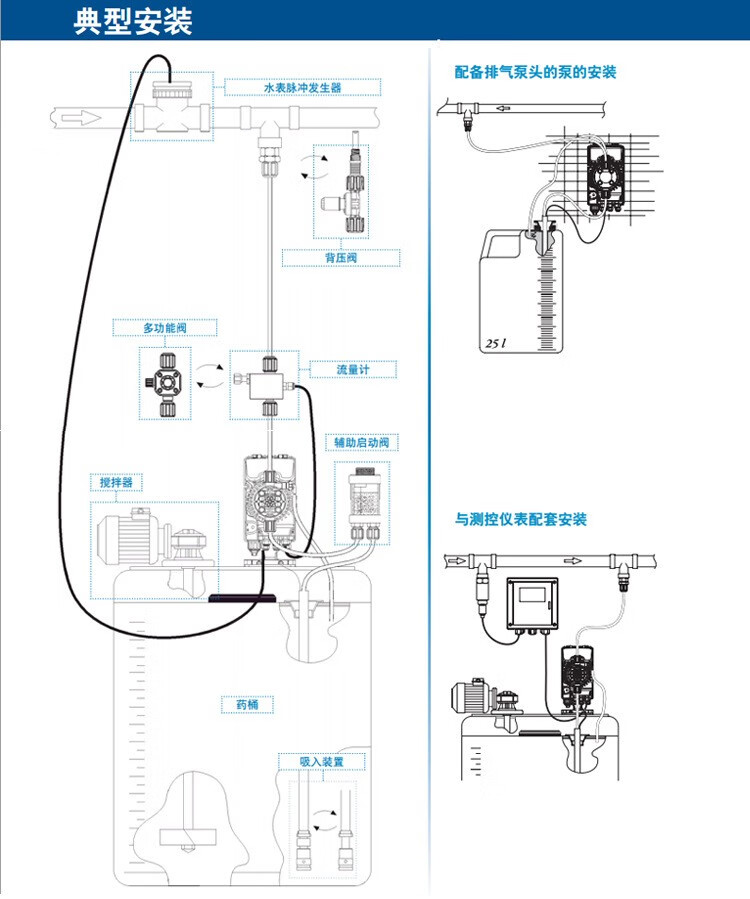 典型安装

水表脉冲发生器

背压阀

多功能阀

流量计

辅助启动阀

搅拌器

药桶

吸入装置

配备排气泵头的泵的安装

25 l

与测控仪表配套安装