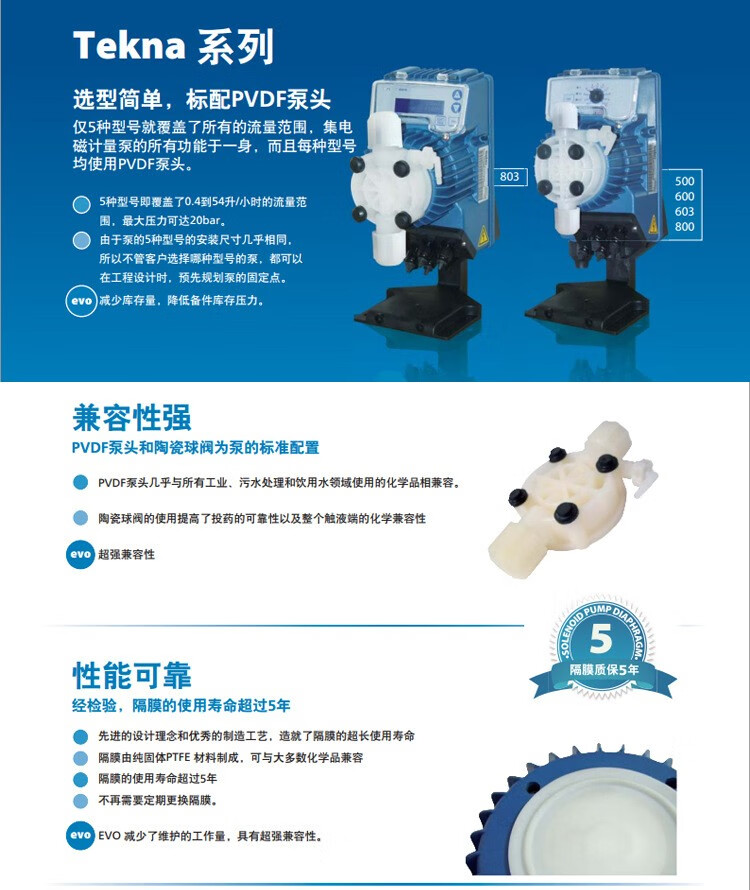 Tekna 系列

选型简单，标配PVDF泵头

仅5种型号就覆盖了所有的流量范围，集电磁计量泵的所有功能于一身，而且每种型号均使用PVDF泵头。

5种型号即覆盖了0.4到54升/小时的流量范围，最大压力可达20bar。

由于泵的5种型号的安装尺寸几乎相同，所以不管客户选择哪种型号的泵，都可以在工程设计时，预先规划泵的固定点。

evo 减少库存量，降低备件库存压力。

803

500
600
603
800

兼容性强

PVDF泵头和陶瓷球阀为泵的标准配置

PVDF泵头几乎与所有工业、污水处理和饮用水领域使用的化学品相兼容。

陶瓷球阀的使用提高了投药的可靠性以及整个触液端的化学兼容性

evo 超强兼容性

SOLENOID PUMP DIAPHRAGM
5
隔膜质保5年

性能可靠

经检验，隔膜的使用寿命超过5年

先进的设计理念和优秀的制造工艺，造就了隔膜的超长使用寿命

隔膜由纯固体PTFE 材料制成，可与大多数化学品兼容

隔膜的使用寿命超过5年

不再需要定期更换隔膜。

evo EVO 减少了维护的工作量，具有超强兼容性。