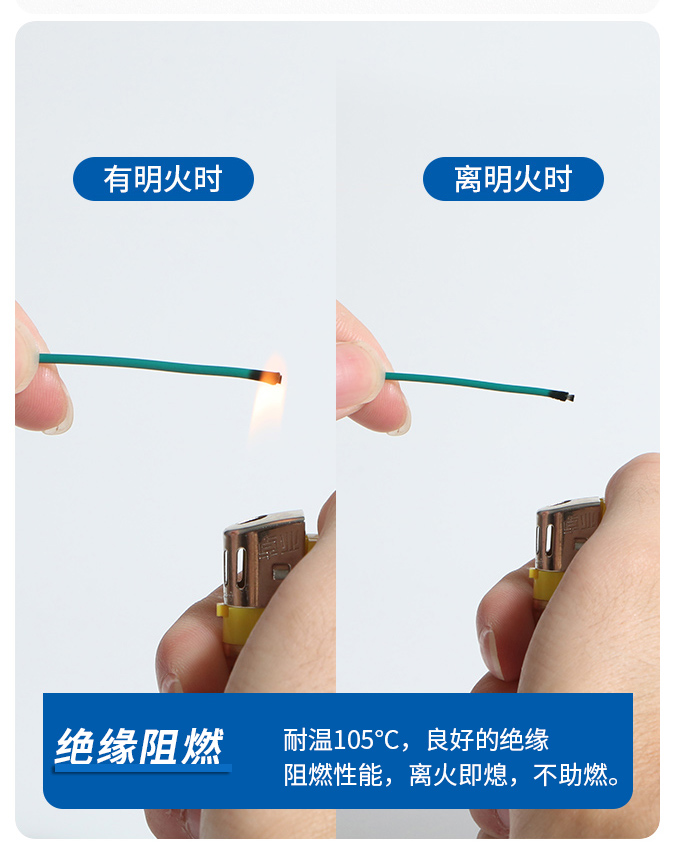 有明火时

离明火时

绝缘阻燃

耐温105°C，良好的绝缘阻燃性能，离火即熄，不助燃。