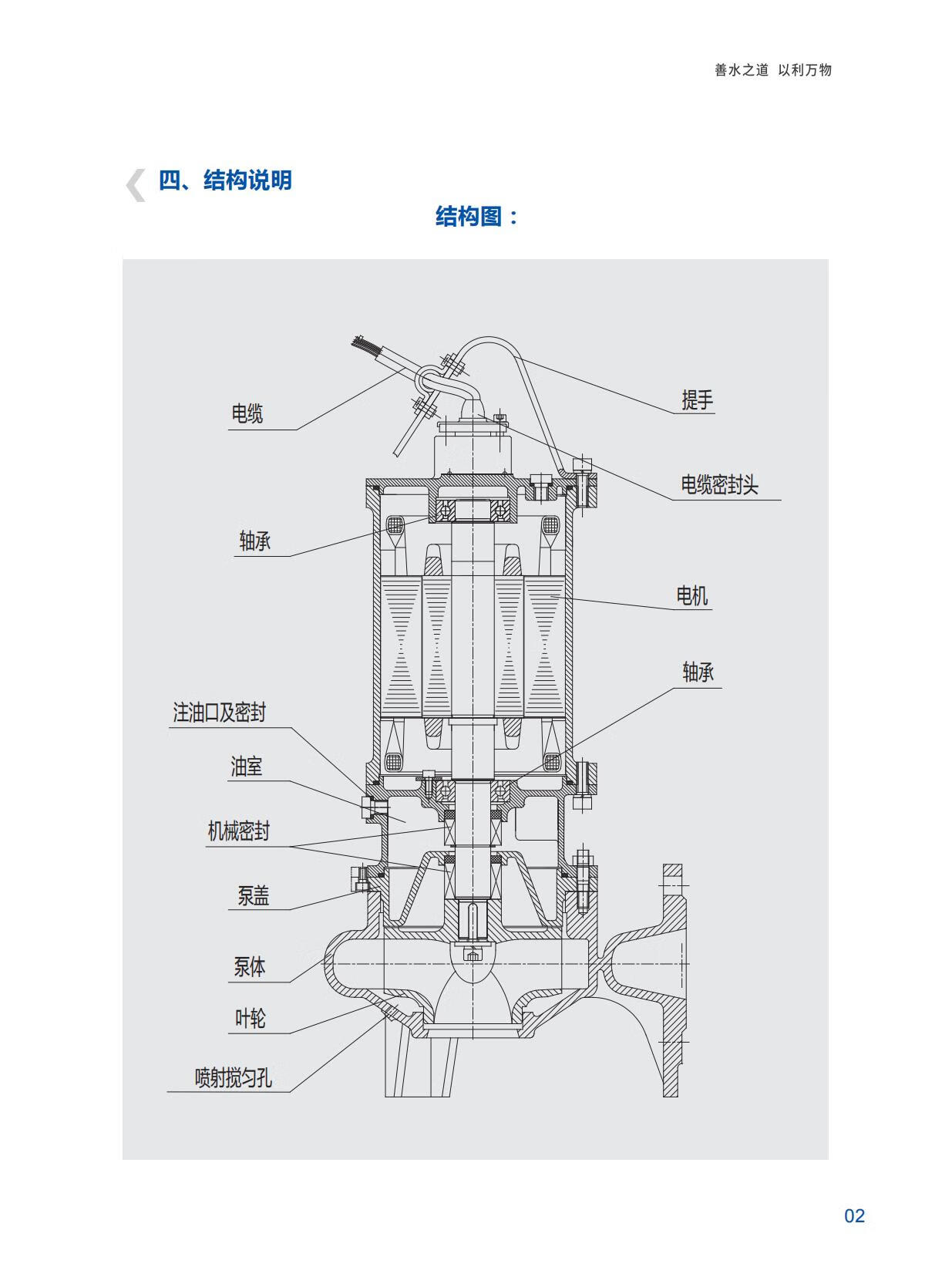 善水之道 以利万物

四、结构说明

结构图：

电缆

提手

电缆密封头

轴承

电机

轴承

注油口及密封

油室

机械密封

泵盖

泵体

叶轮

喷射搅匀孔

02