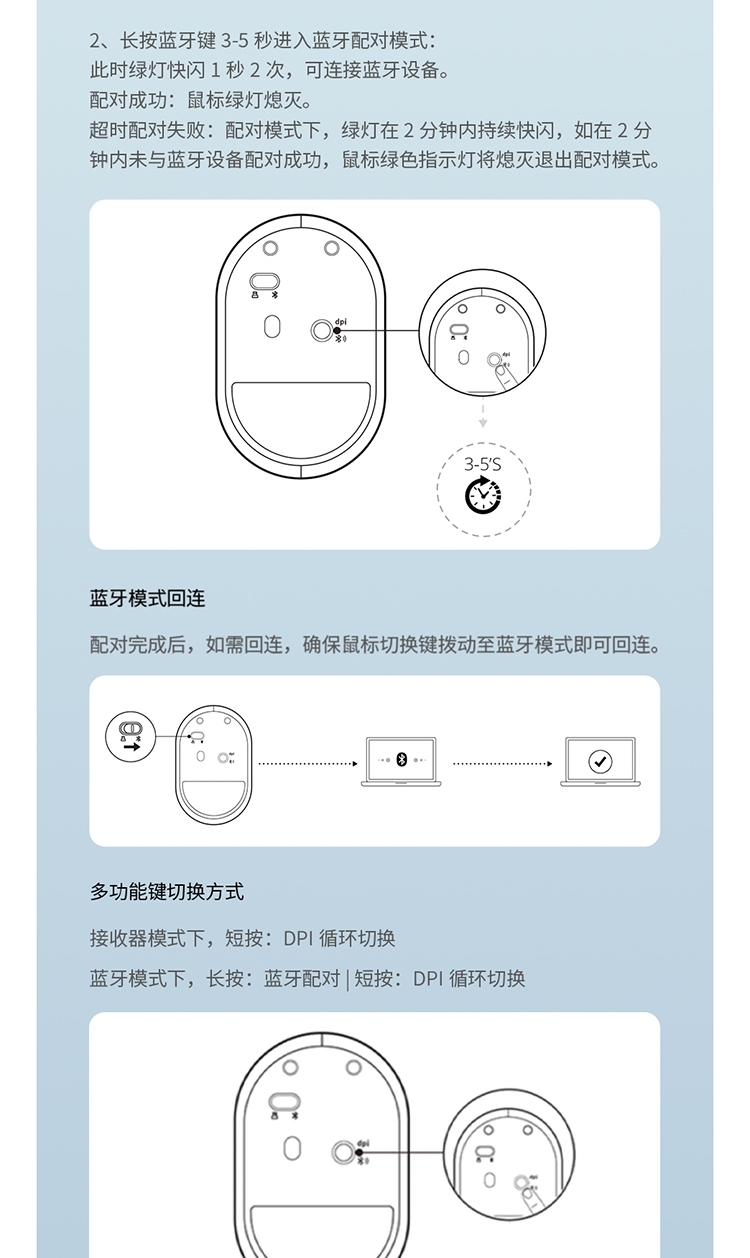 2、长按蓝牙键 3-5 秒进入蓝牙配对模式：
此时绿灯快闪 1 秒 2 次，可连接蓝牙设备。
配对成功：鼠标绿灯熄灭。
超时配对失败：配对模式下，绿灯在 2 分钟内持续快闪，如在 2 分钟内未与蓝牙设备配对成功，鼠标绿色指示灯将熄灭退出配对模式。

dpi

dpi

3-5'S

蓝牙模式回连

配对完成后，如需回连，确保鼠标切换键拨动至蓝牙模式即可回连。

dpi

多功能键切换方式

接收器模式下，短按：DPI 循环切换

蓝牙模式下，长按：蓝牙配对 | 短按：DPI 循环切换

dpi

dpi