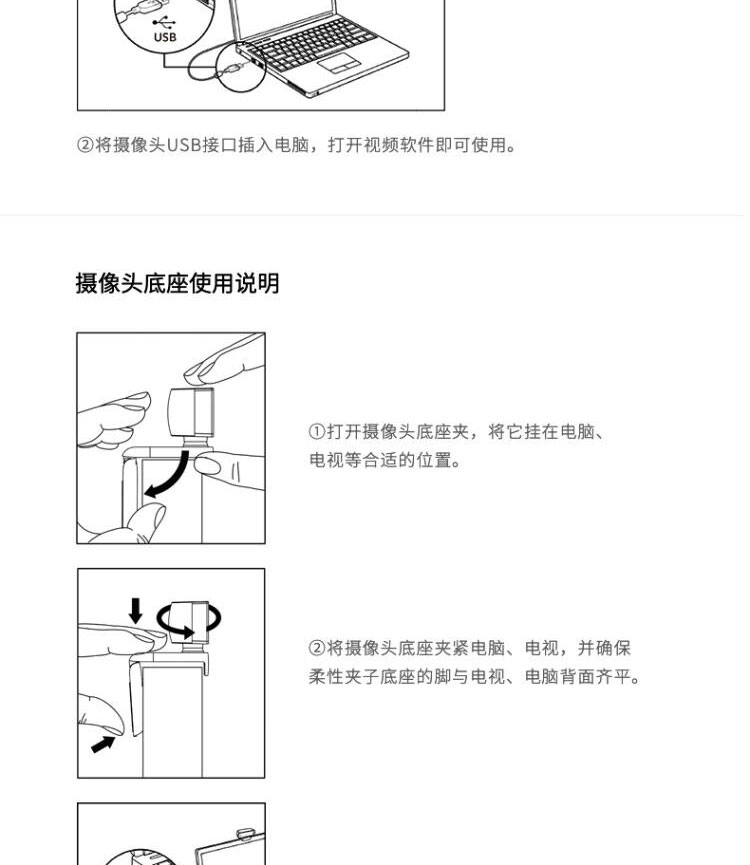 USB

②将摄像头USB接口插入电脑，打开视频软件即可使用。

摄像头底座使用说明

①打开摄像头底座夹，将它挂在电脑、电视等合适的位置。

②将摄像头底座夹紧电脑、电视，并确保柔性夹子底座的脚与电视、电脑背面齐平。