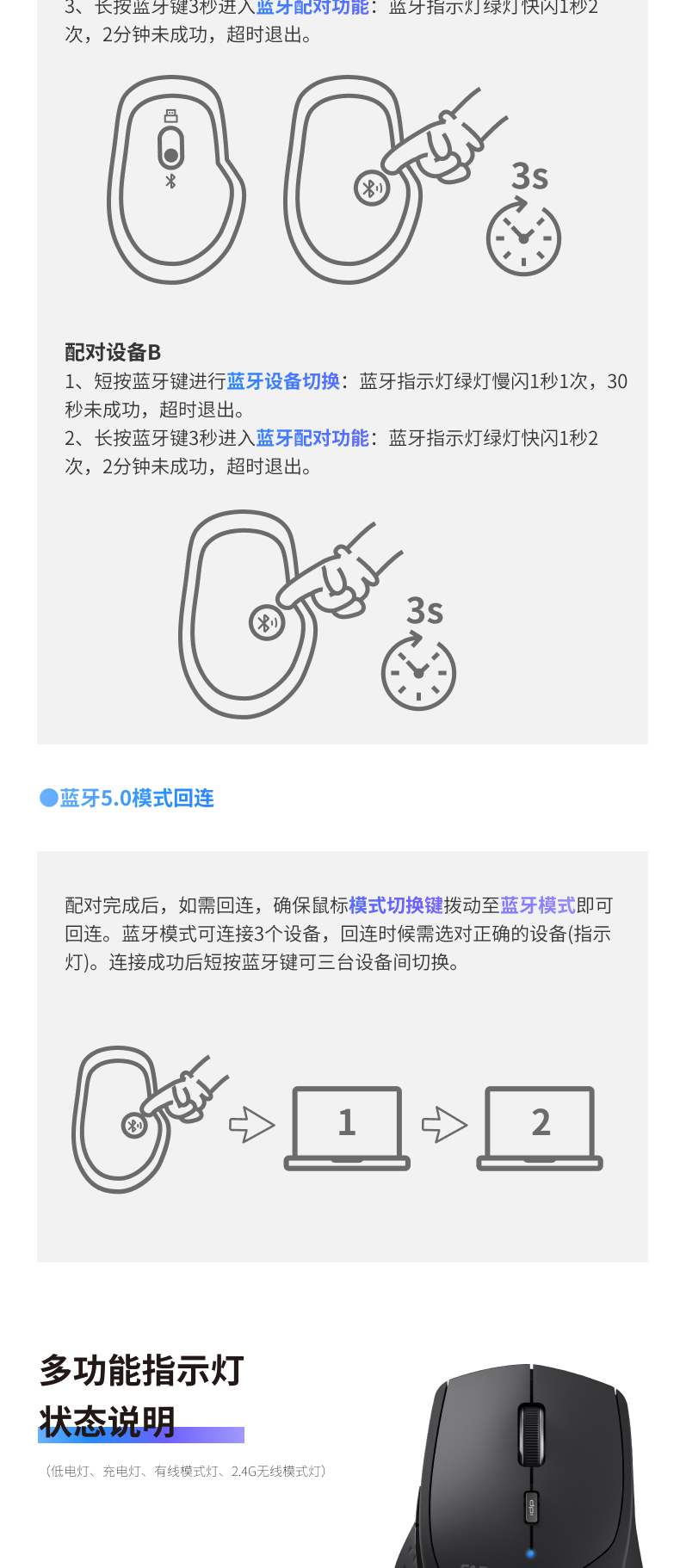 3、长按蓝牙键3秒进入蓝牙配对功能：蓝牙指示灯绿灯快闪1秒2次，2分钟未成功，超时退出。

3s

配对设备B
1、短按蓝牙键进行蓝牙设备切换：蓝牙指示灯绿灯慢闪1秒1次，30秒未成功，超时退出。
2、长按蓝牙键3秒进入蓝牙配对功能：蓝牙指示灯绿灯快闪1秒2次，2分钟未成功，超时退出。

3s

●蓝牙5.0模式回连

配对完成后，如需回连，确保鼠标模式切换键拨动至蓝牙模式即可回连。蓝牙模式可连接3个设备，回连时候需选对正确的设备(指示灯)。连接成功后短按蓝牙键可三台设备间切换。

1

2

多功能指示灯
状态说明
（低电灯、充电灯、有线模式灯、2.4G无线模式灯）

DPI