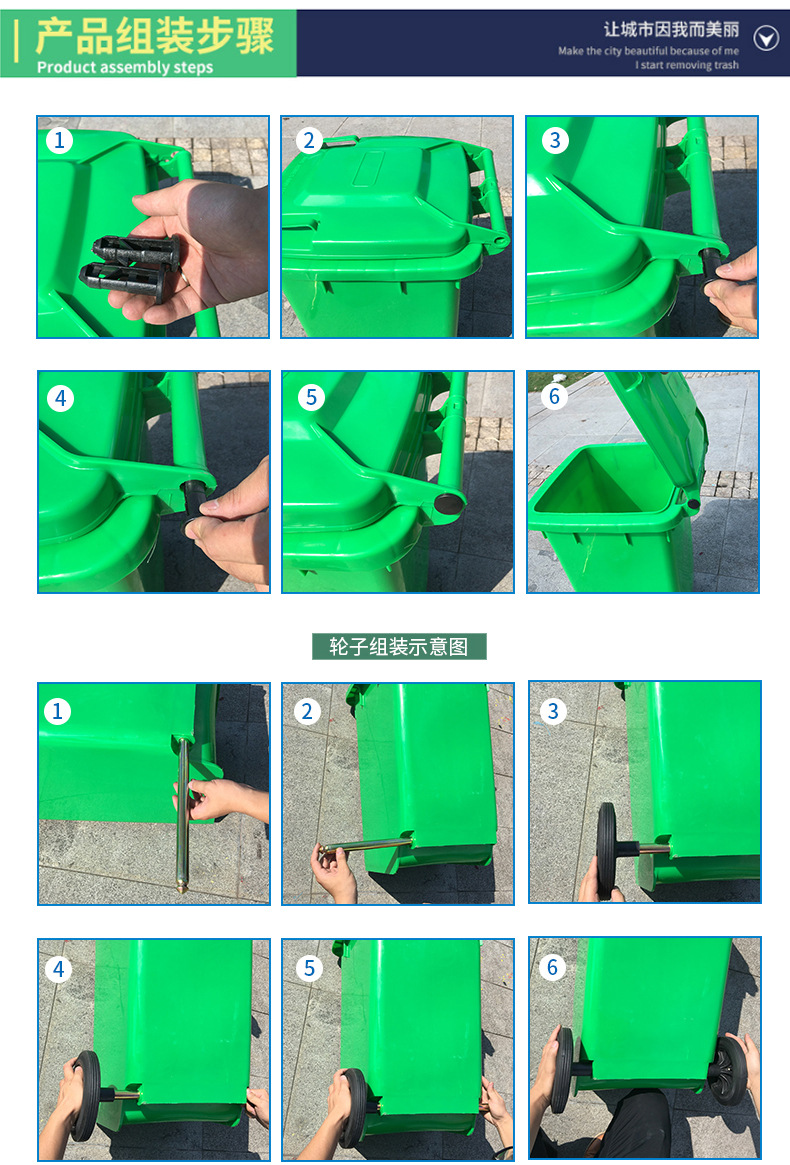 产品组装步骤
Product assembly steps

让城市因我而美丽
Make the city beautiful because of me
I start removing trash

1
2
3
4
5
6

轮子组装示意图

1
2
3
4
5
6