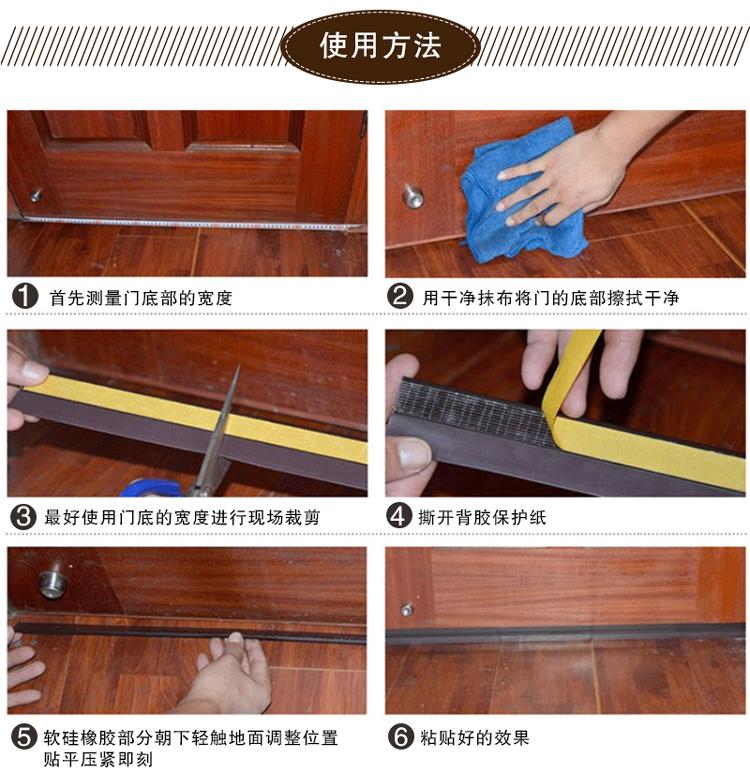 使用方法

1 首先测量门底部的宽度

2 用干净抹布将门的底部擦拭干净

3 最好使用门底的宽度进行现场裁剪

4 撕开背胶保护纸

5 软硅橡胶部分朝下轻触地面调整位置贴平压紧即刻

6 粘贴好的效果