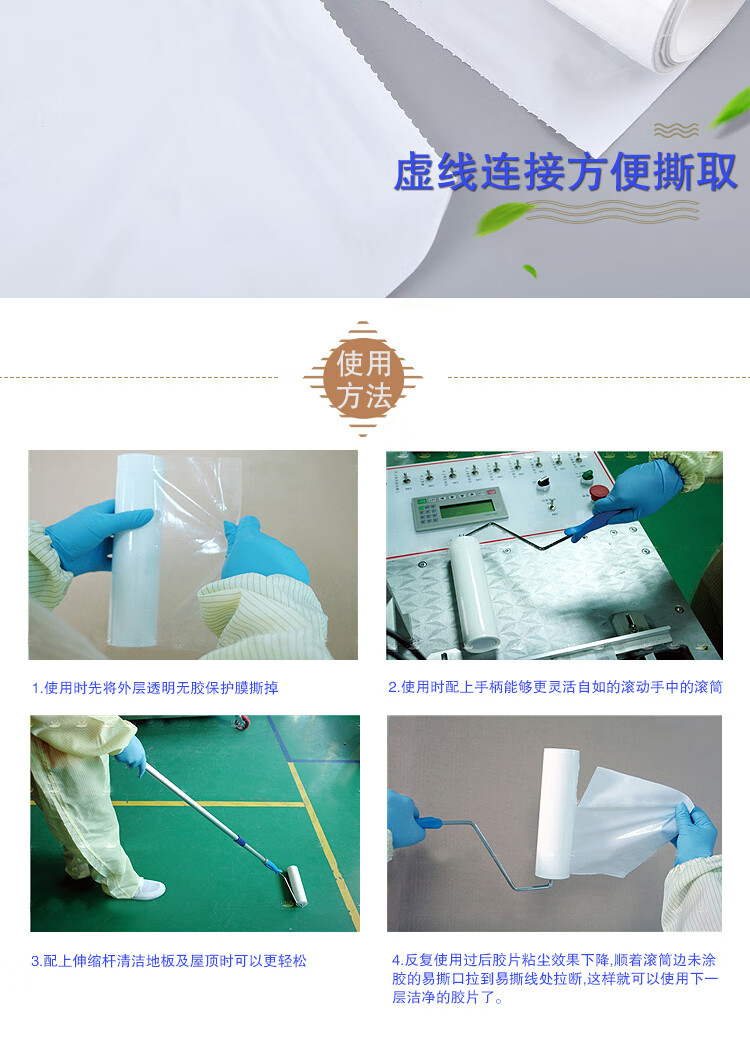 虚线连接方便撕取

使用方法

1.使用时先将外层透明无胶保护膜撕掉

2.使用时配上手柄能够更灵活自如的滚动手中的滚筒

3.配上伸缩杆清洁地板及屋顶时可以更轻松

4.反复使用过后胶片粘尘效果下降,顺着滚筒边未涂胶的易撕口拉到易撕线处拉断,这样就可以使用下一层洁净的胶片了。