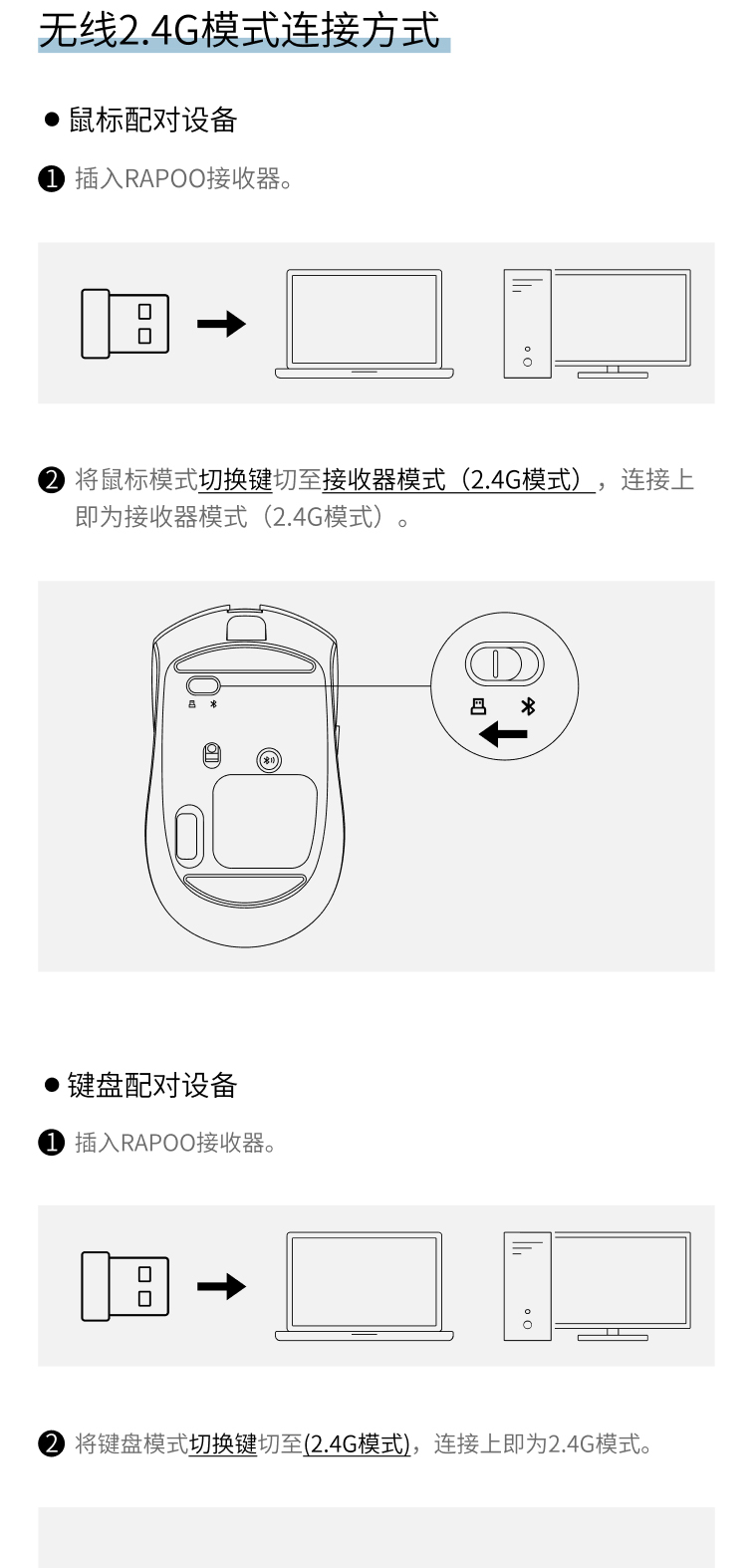 无线2.4G模式连接方式

● 鼠标配对设备

❶ 插入RAPOO接收器。

❷ 将鼠标模式切换键切至接收器模式（2.4G模式），连接上即为接收器模式（2.4G模式）。

● 键盘配对设备

❶ 插入RAPOO接收器。

❷ 将键盘模式切换键切至(2.4G模式)，连接上即为2.4G模式。