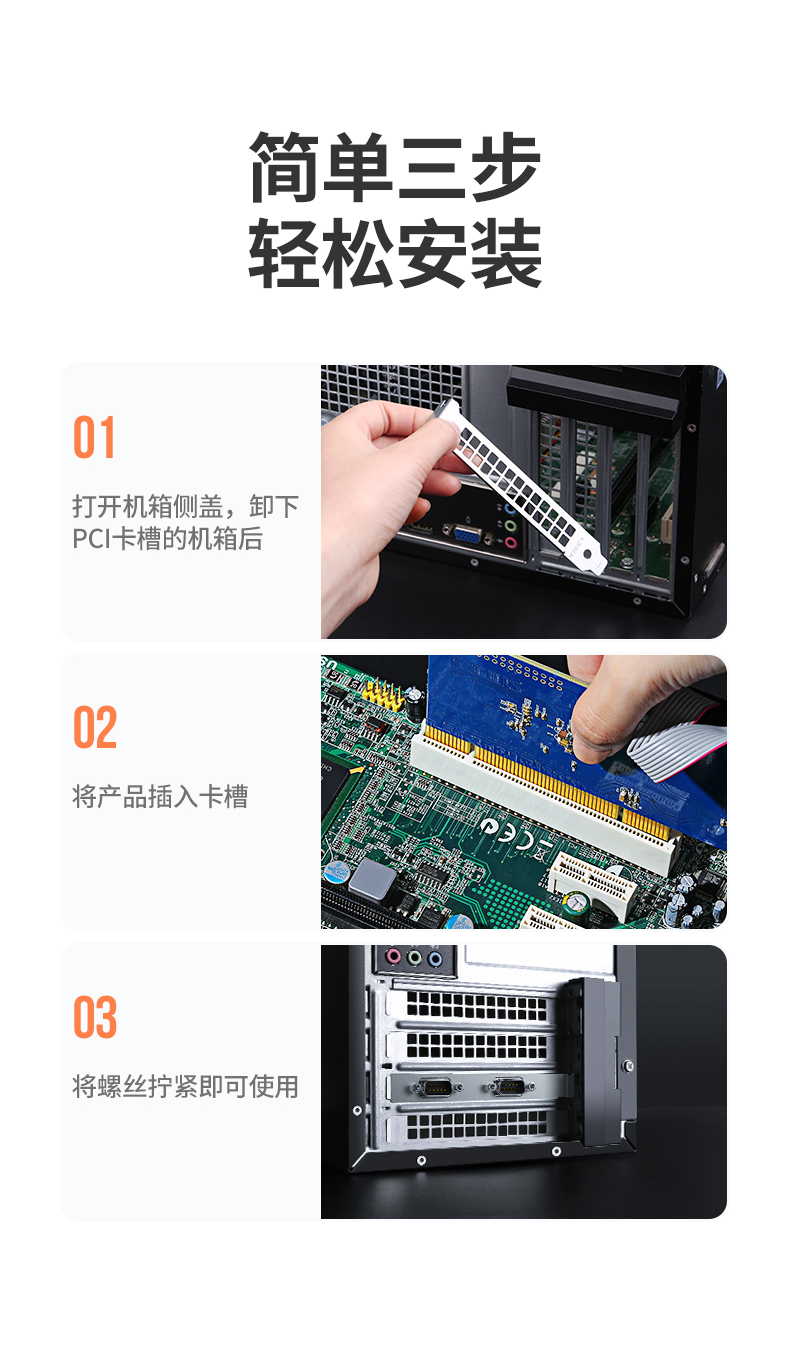 简单三步
轻松安装

01

打开机箱侧盖，卸下PCI卡槽的机箱后

02

将产品插入卡槽

03

将螺丝拧紧即可使用