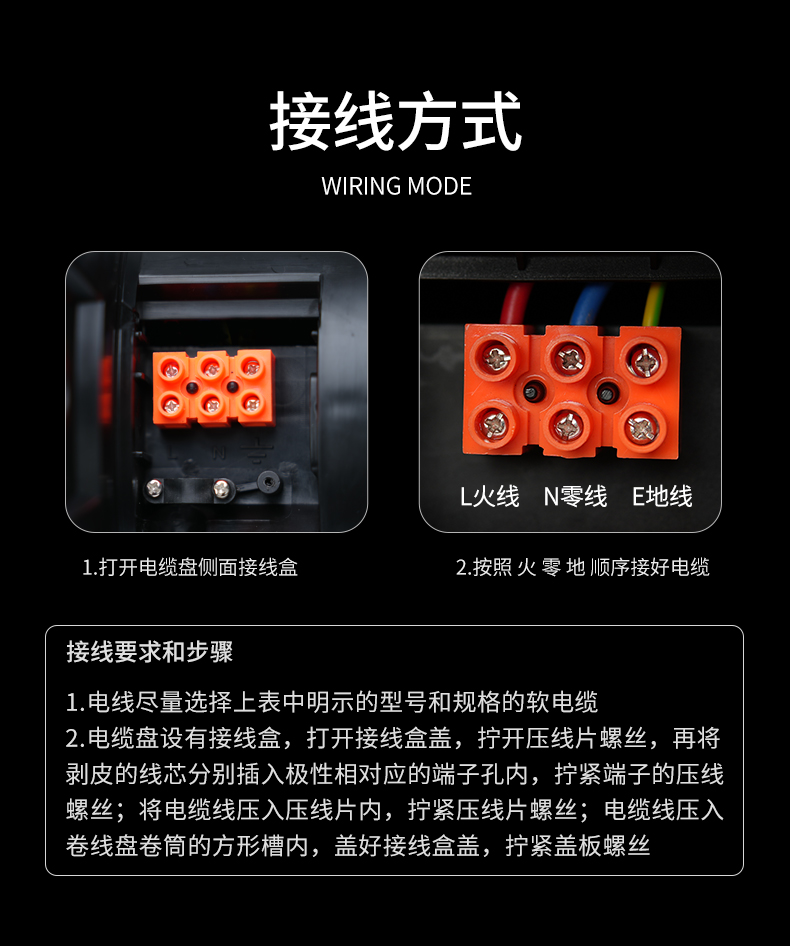 接线方式

WIRING MODE

L火线 N零线 E地线

1.打开电缆盘侧面接线盒

2.按照 火 零 地 顺序接好电缆

接线要求和步骤

1.电线尽量选择上表中明示的型号和规格的软电缆
2.电缆盘设有接线盒，打开接线盒盖，拧开压线片螺丝，再将剥皮的线芯分别插入极性相对应的端子孔内，拧紧端子的压线螺丝；将电缆线压入压线片内，拧紧压线片螺丝；电缆线压入卷线盘卷筒的方形槽内，盖好接线盒盖，拧紧盖板螺丝