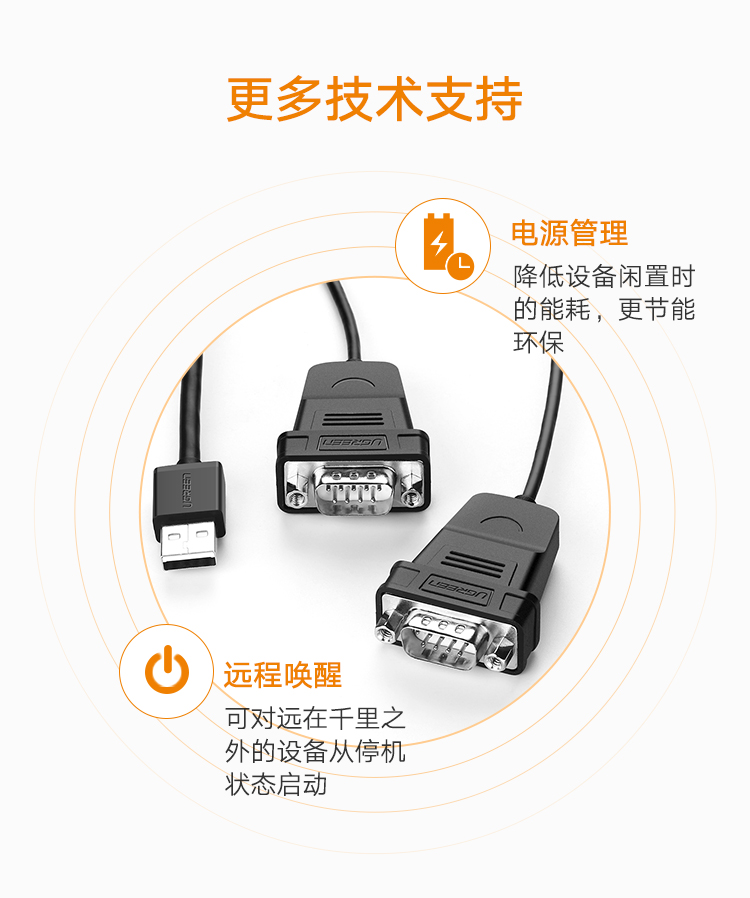 更多技术支持

电源管理
降低设备闲置时的能耗，更节能环保

UGREEN

UGREEN

UGREEN

远程唤醒
可对远在千里之外的设备从停机状态启动