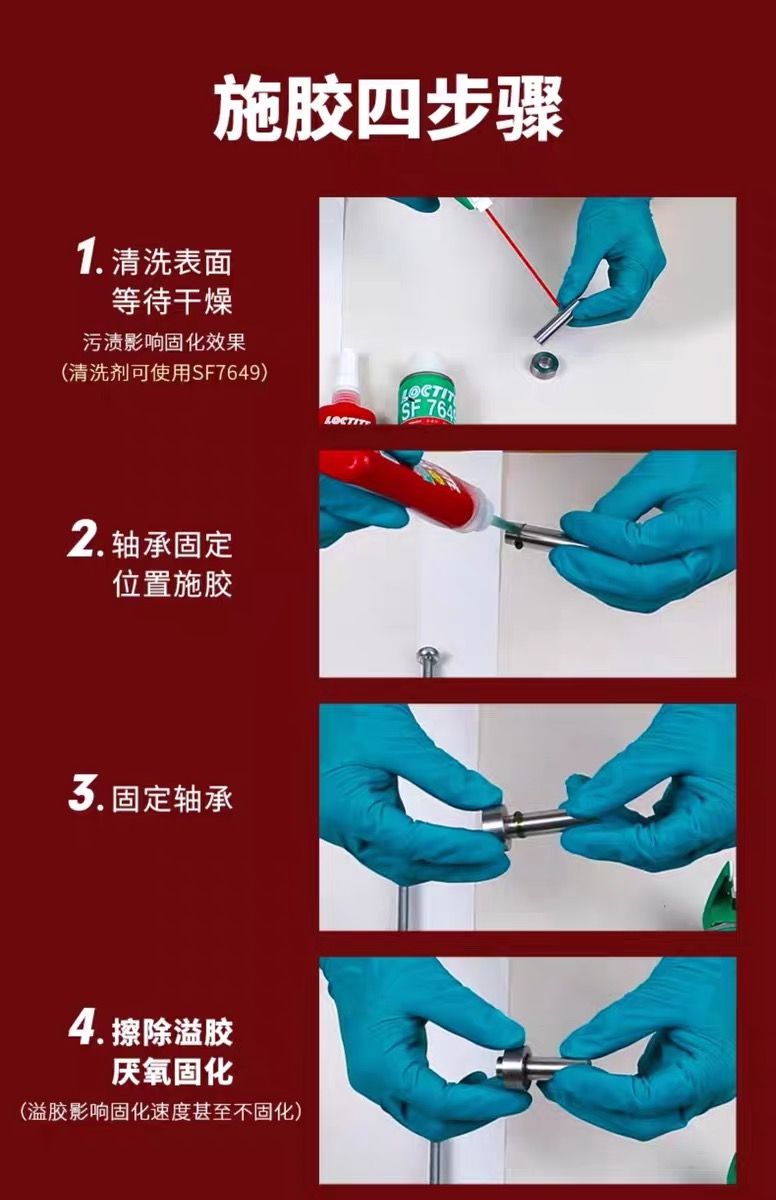 施胶四步骤

1. 清洗表面
等待干燥
污渍影响固化效果
(清洗剂可使用SF7649)

LOCTITE
LOCTITE
SF 7649

2. 轴承固定
位置施胶

3. 固定轴承

4. 擦除溢胶
厌氧固化
(溢胶影响固化速度甚至不固化)