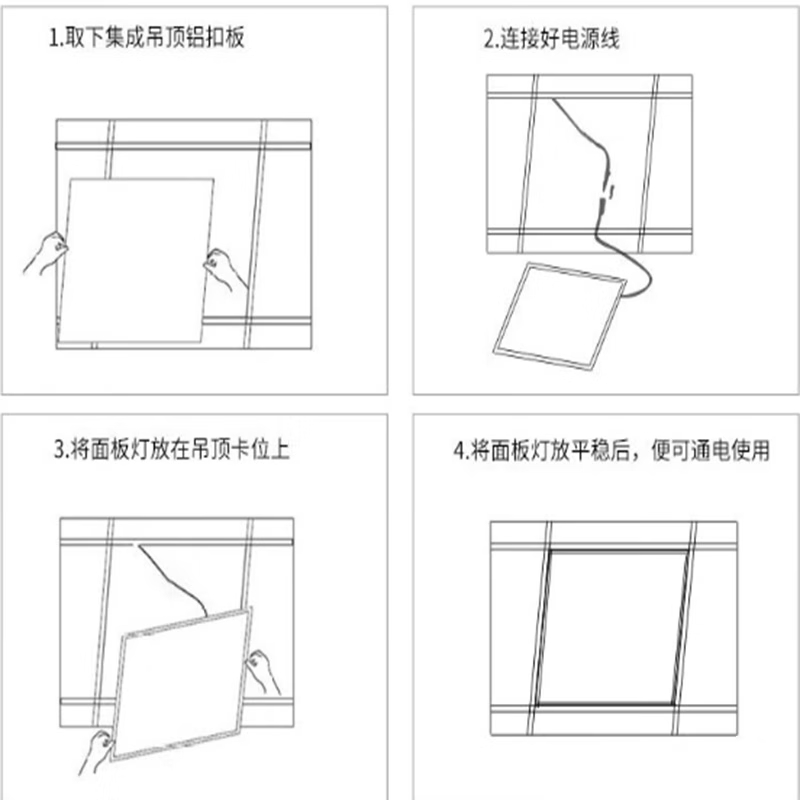 1.取下集成吊顶铝扣板

2.连接好电源线

3.将面板灯放在吊顶卡位上

4.将面板灯放平稳后，便可通电使用