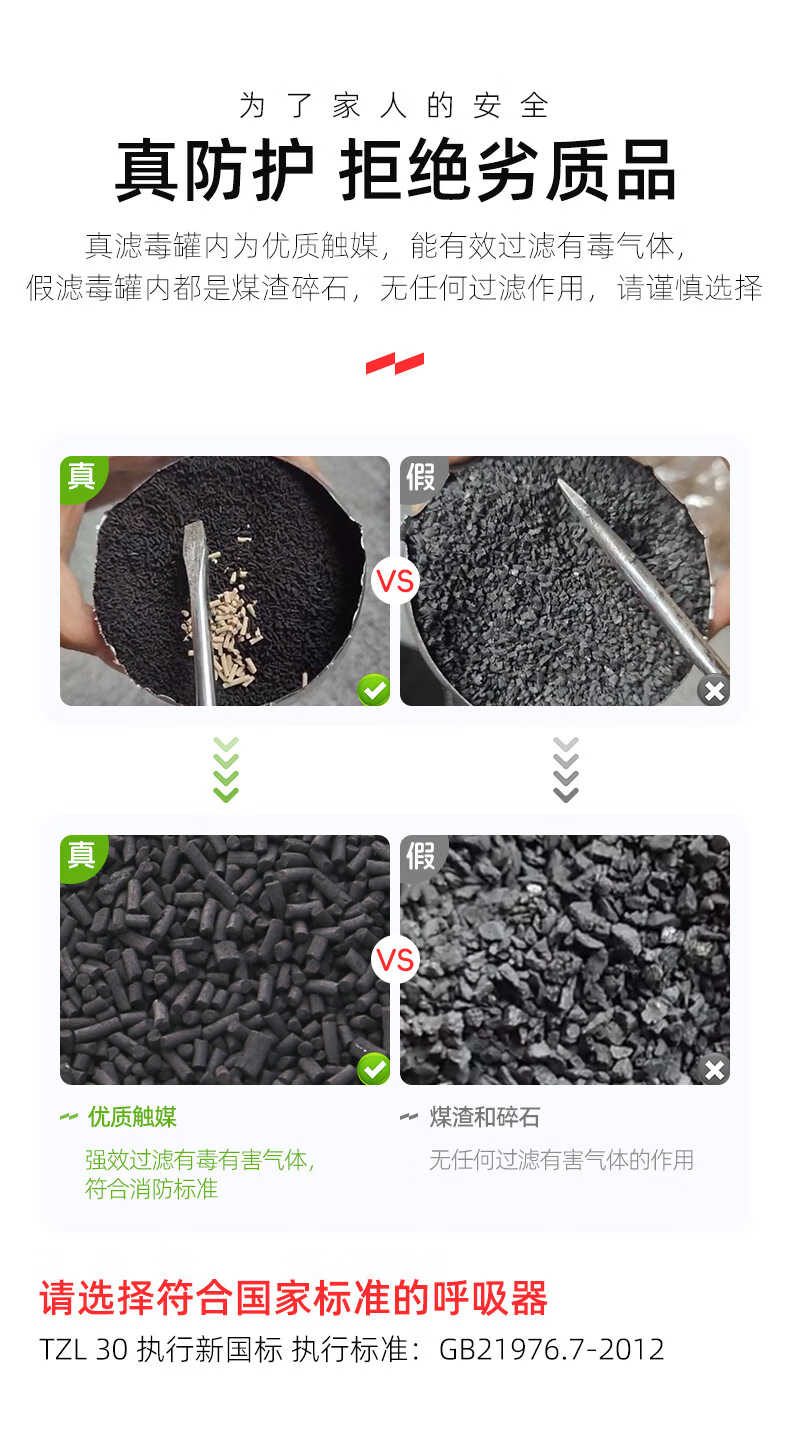 为了家人的安全

真防护 拒绝劣质品

真滤毒罐内为优质触媒，能有效过滤有毒气体，
假滤毒罐内都是煤渣碎石，无任何过滤作用，请谨慎选择

真

VS

假

真

VS

假

优质触媒

强效过滤有毒有害气体，
符合消防标准

煤渣和碎石

无任何过滤有害气体的作用

请选择符合国家标准的呼吸器

TZL 30 执行新国标 执行标准：GB21976.7-2012