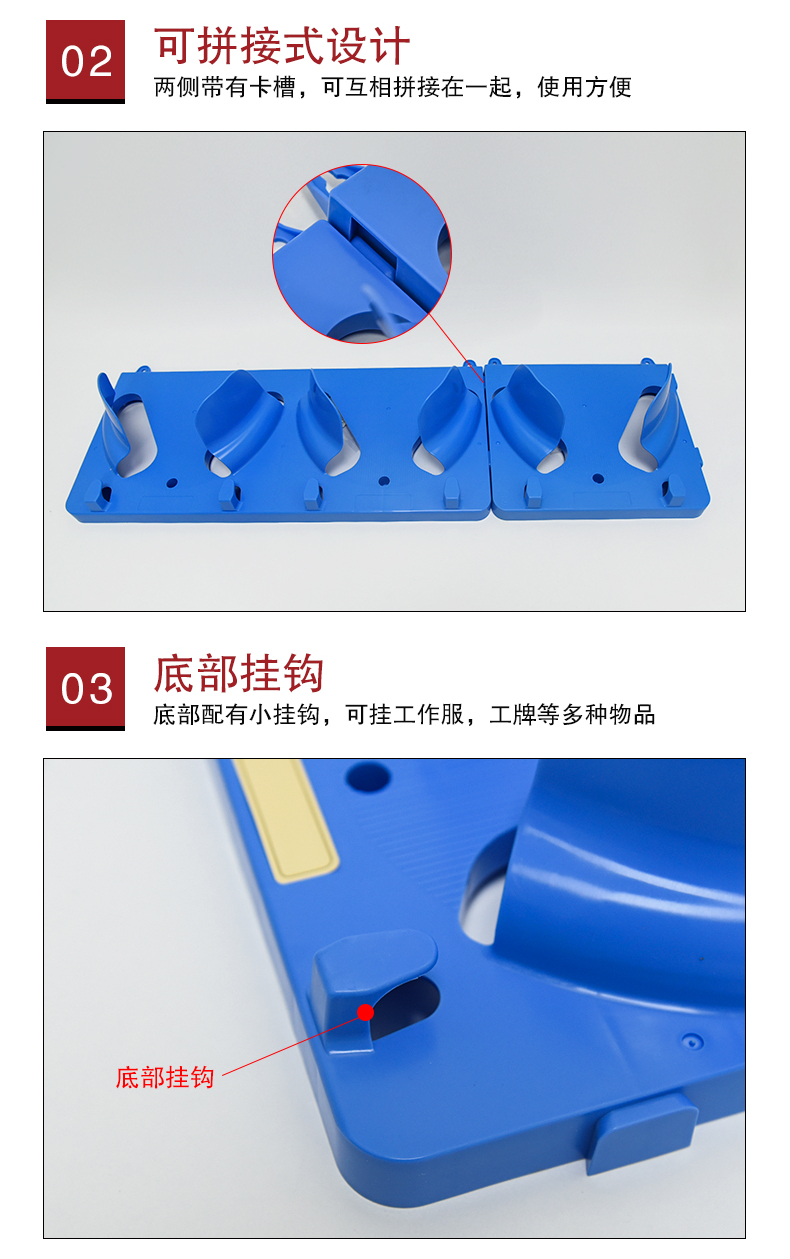 02

可拼接式设计

两侧带有卡槽，可互相拼接在一起，使用方便

03

底部挂钩

底部配有小挂钩，可挂工作服，工牌等多种物品

底部挂钩