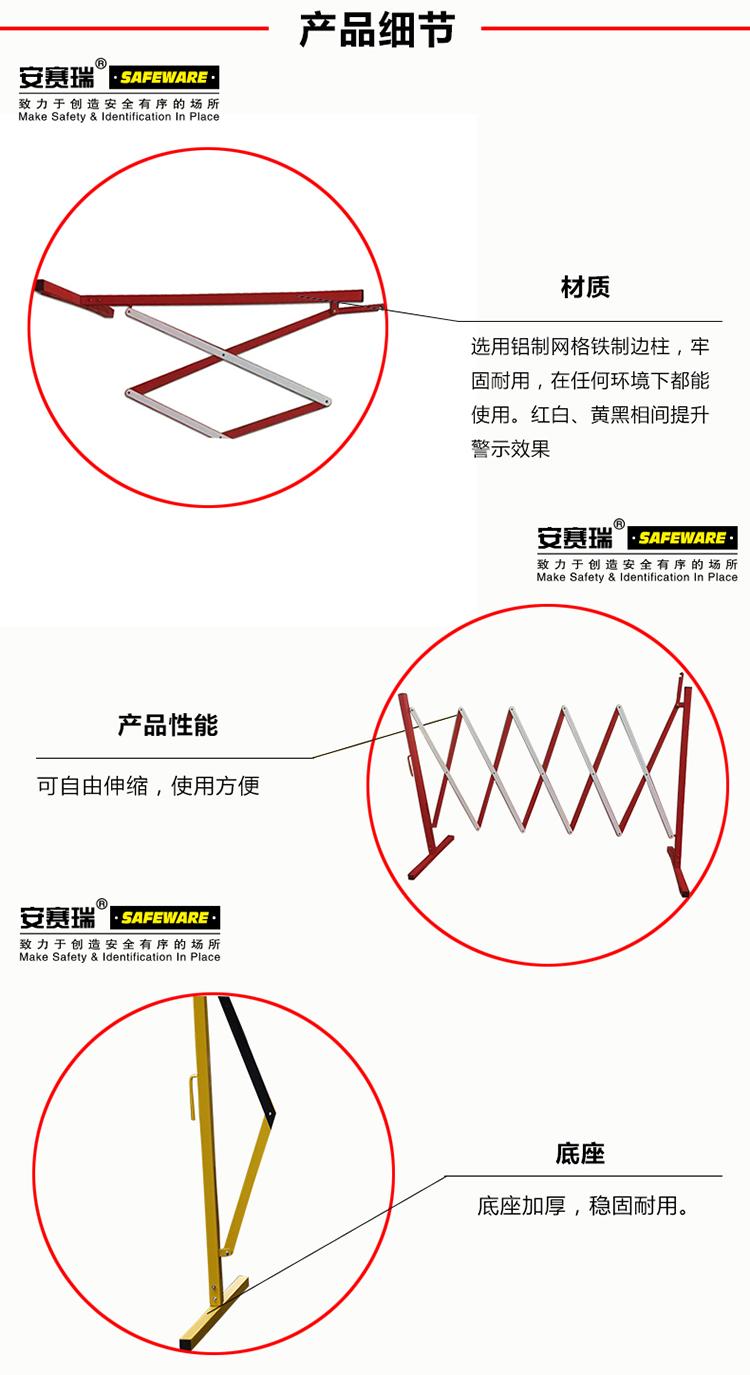 产品细节

安赛瑞® ·SAFEWARE·
致力于创造安全有序的场所
Make Safety & Identification In Place

材质

选用铝制网格铁制边柱，牢固耐用，在任何环境下都能使用。红白、黄黑相间提升警示效果

安赛瑞® ·SAFEWARE·
致力于创造安全有序的场所
Make Safety & Identification In Place

产品性能

可自由伸缩，使用方便

安赛瑞® ·SAFEWARE·
致力于创造安全有序的场所
Make Safety & Identification In Place

底座

底座加厚，稳固耐用。