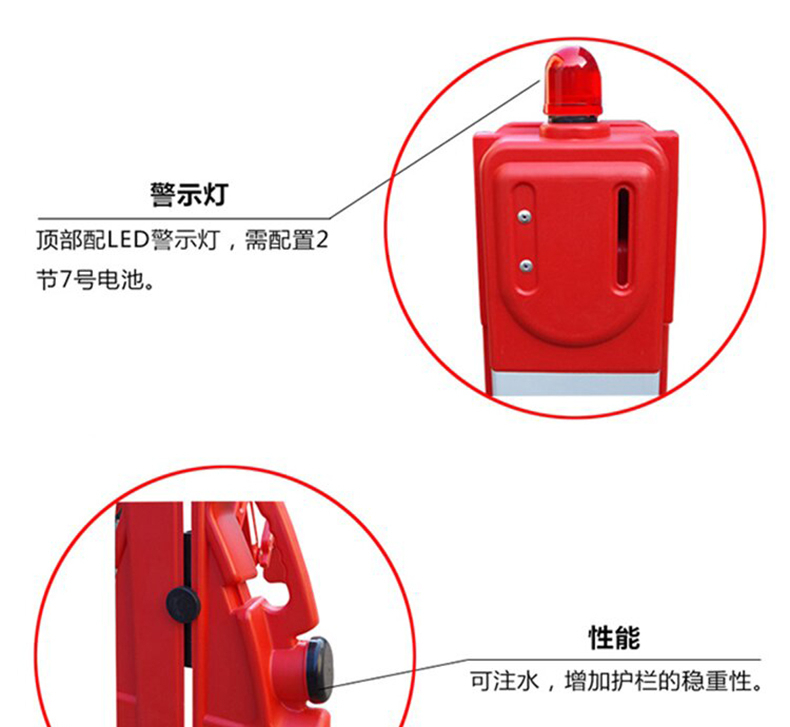 警示灯

顶部配LED警示灯，需配置2节7号电池。

性能

可注水，增加护栏的稳重性。