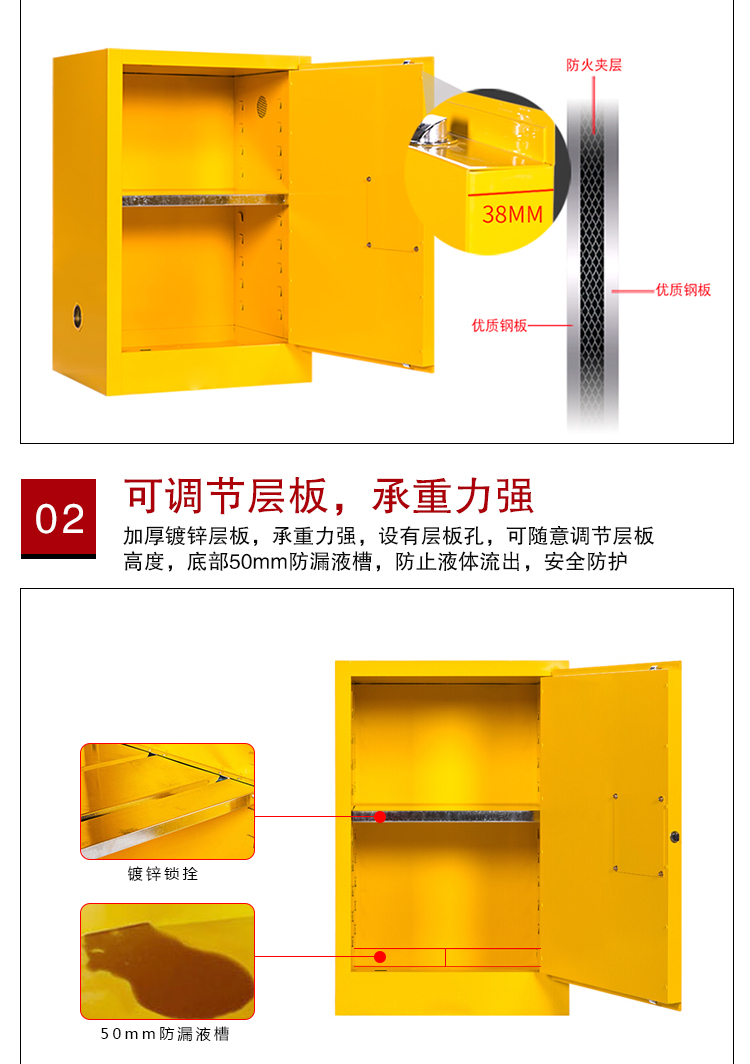 防火夹层

38MM

优质钢板

优质钢板

02

可调节层板，承重力强

加厚镀锌层板，承重力强，设有层板孔，可随意调节层板高度，底部50mm防漏液槽，防止液体流出，安全防护

镀锌锁拴

50mm防漏液槽