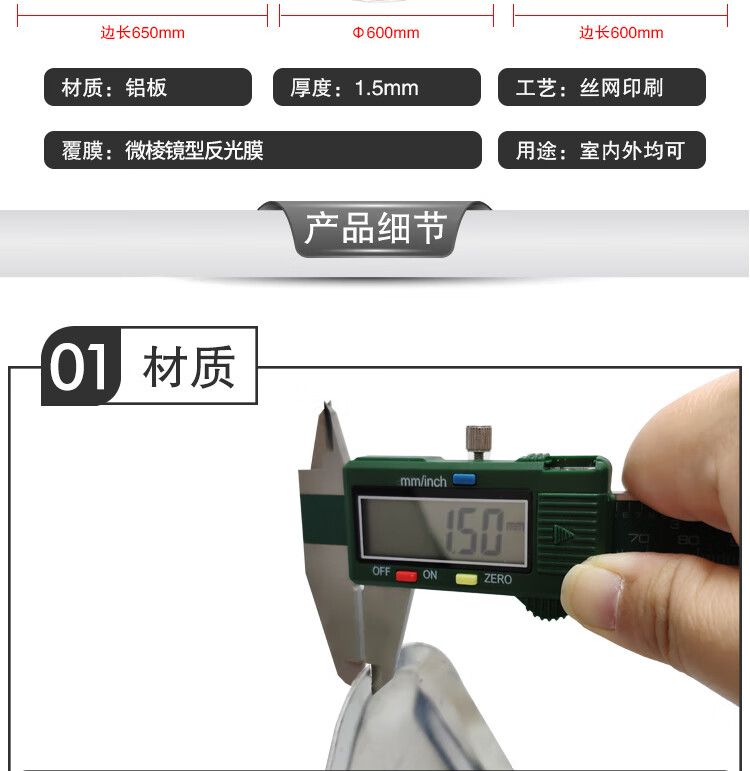 边长650mm

Φ600mm

边长600mm

材质：铝板

厚度：1.5mm

工艺：丝网印刷

覆膜：微棱镜型反光膜

用途：室内外均可

产品细节

01 材质

mm/inch

1.50 mm

OFF ON ZERO

70 80