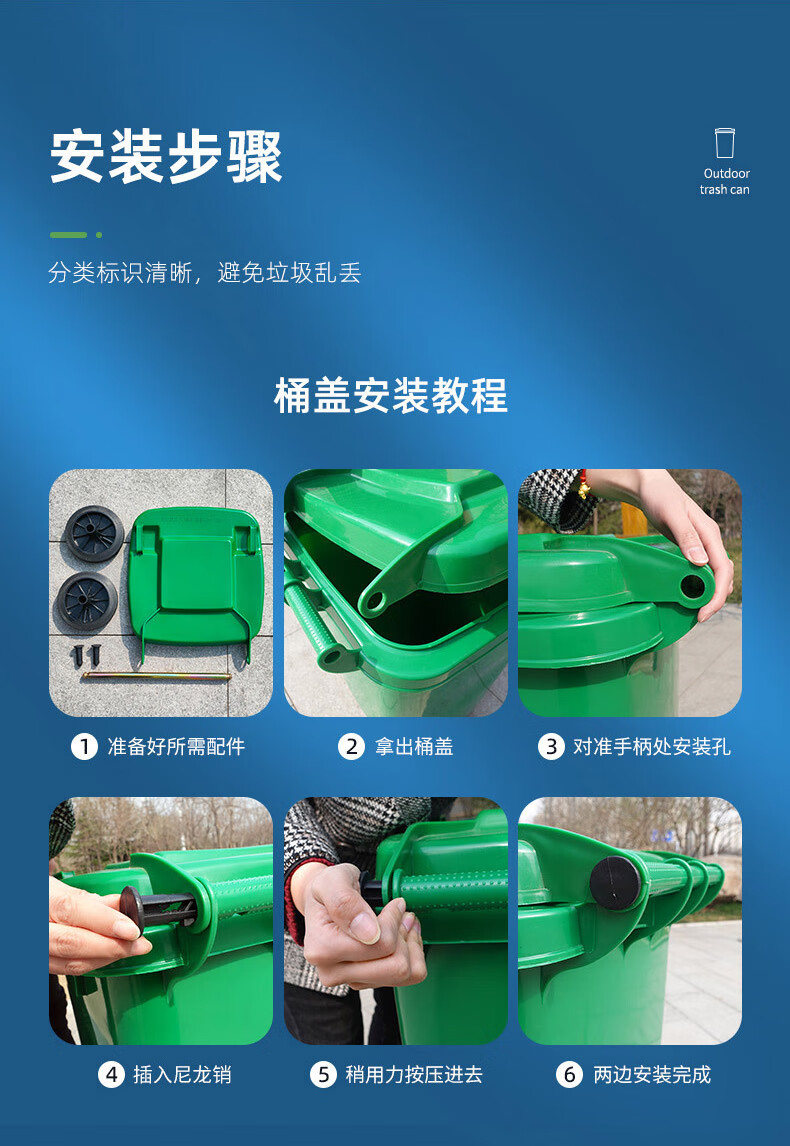 安装步骤

Outdoor trash can

分类标识清晰，避免垃圾乱丢

桶盖安装教程

1 准备好所需配件

2 拿出桶盖

3 对准手柄处安装孔

4 插入尼龙销

5 稍用力按压进去

6 两边安装完成