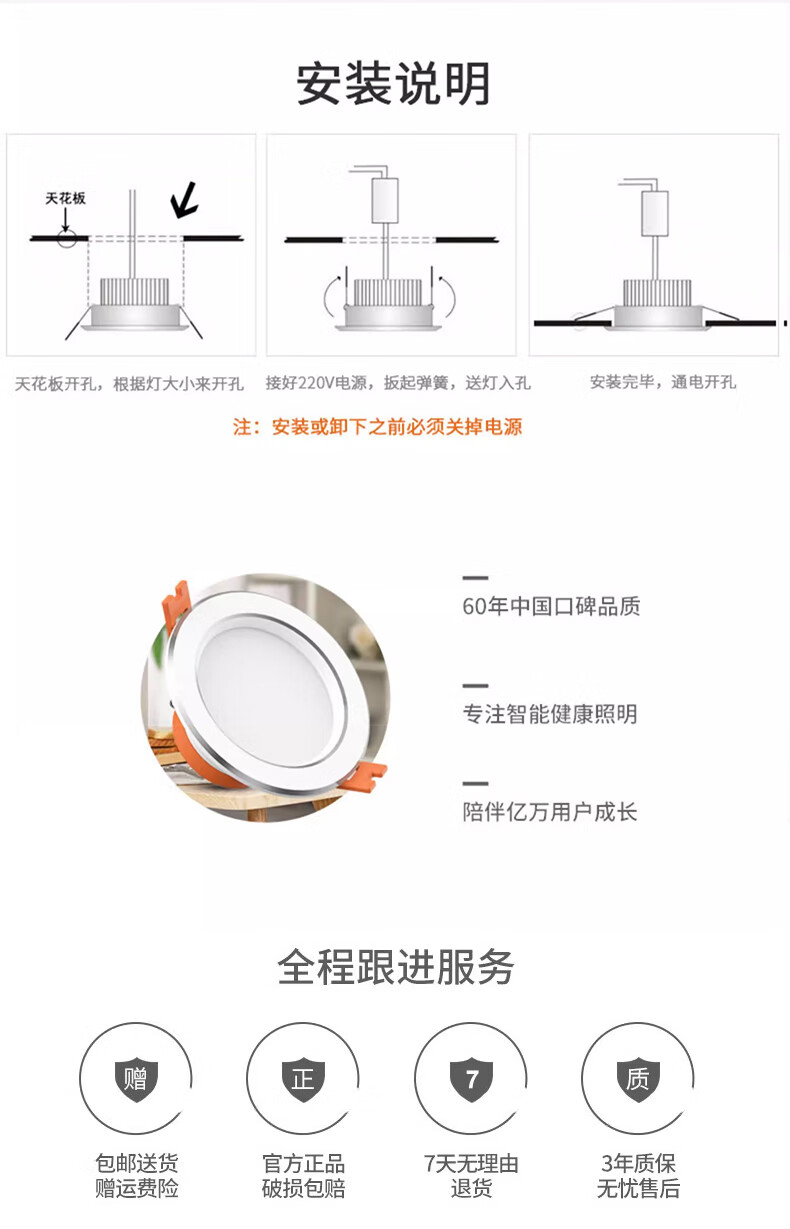 安装说明

天花板

天花板开孔，根据灯大小来开孔

接好220V电源，扳起弹簧，送灯入孔

安装完毕，通电开孔

注：安装或卸下之前必须关掉电源

60年中国口碑品质

专注智能健康照明

陪伴亿万用户成长

全程跟进服务

赠

包邮送货
赠运费险

正

官方正品
破损包赔

7

7天无理由
退货

质

3年质保
无忧售后