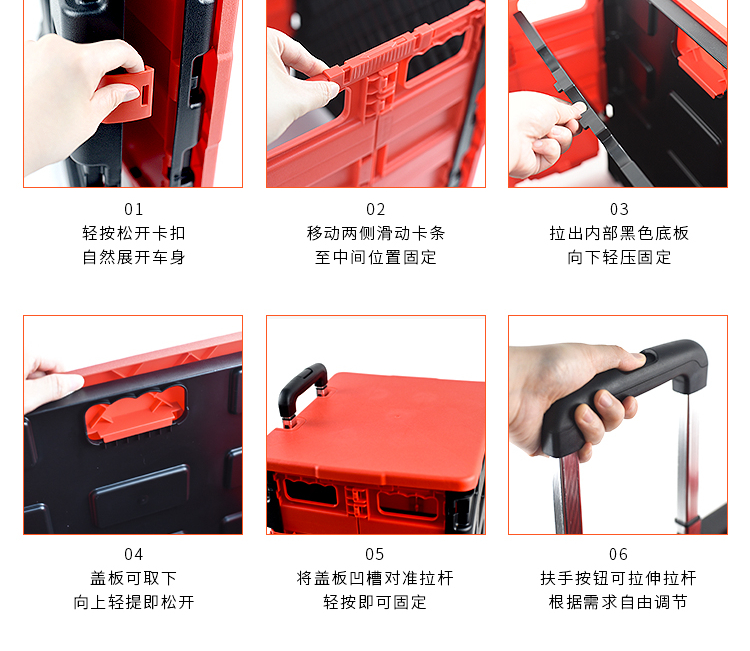 01
轻按松开卡扣
自然展开车身

02
移动两侧滑动卡条
至中间位置固定

03
拉出内部黑色底板
向下轻压固定

04
盖板可取下
向上轻提即松开

05
将盖板凹槽对准拉杆
轻按即可固定

06
扶手按钮可拉伸拉杆
根据需求自由调节