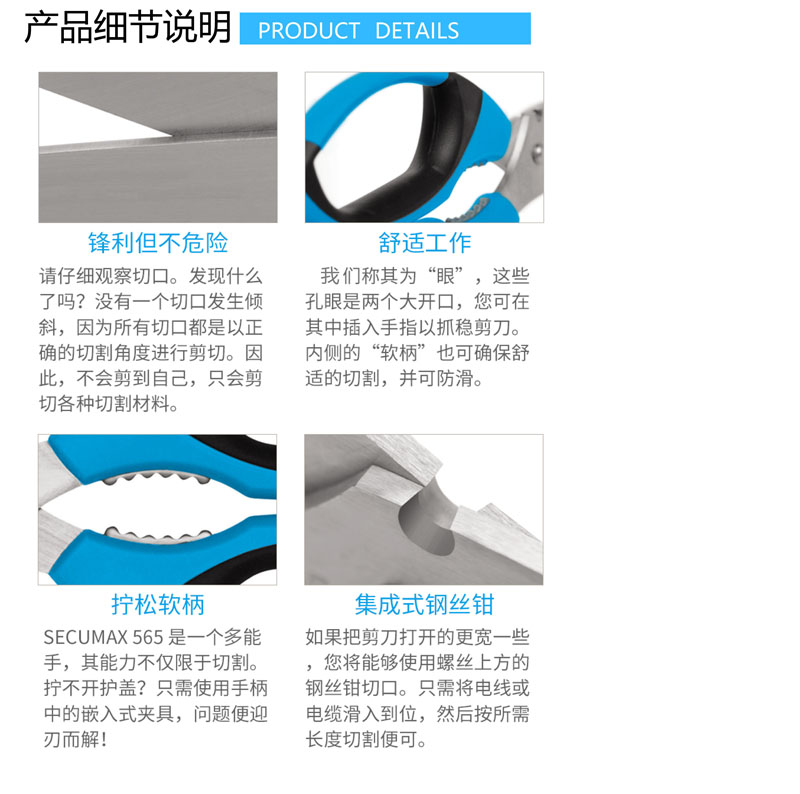 产品细节说明 PRODUCT DETAILS

锋利但不危险

请仔细观察切口。发现什么了吗？没有一个切口发生倾斜，因为所有切口都是以正确的切割角度进行剪切。因此，不会剪到自己，只会剪切各种切割材料。

舒适工作

我们称其为“眼”，这些孔眼是两个大开口，您可在其中插入手指以抓稳剪刀。内侧的“软柄”也可确保舒适的切割，并可防滑。

拧松软柄

SECUMAX 565 是一个多能手，其能力不仅限于切割。拧不开护盖？只需使用手柄中的嵌入式夹具，问题便迎刃而解！

集成式钢丝钳

如果把剪刀打开的更宽一些，您将能够使用螺丝上方的钢丝钳切口。只需将电线或电缆滑入到位，然后按所需长度切割便可。