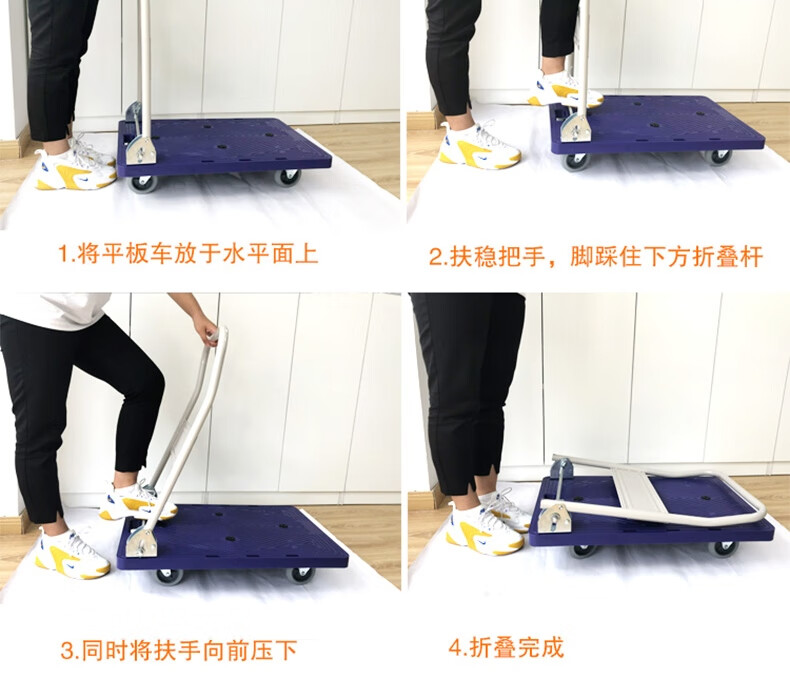 1.将平板车放于水平面上

2.扶稳把手，脚踩住下方折叠杆

3.同时将扶手向前压下

4.折叠完成