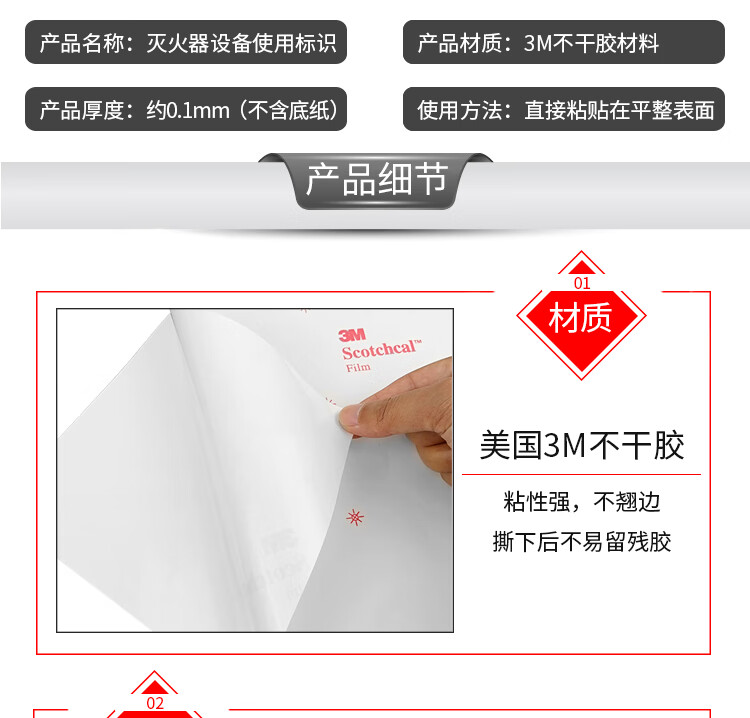 产品名称：灭火器设备使用标识

产品材质：3M不干胶材料

产品厚度：约0.1mm（不含底纸）

使用方法：直接粘贴在平整表面

产品细节

01

材质

3M
Scotchcal™
Film

美国3M不干胶

粘性强，不翘边

撕下后不易留残胶

02