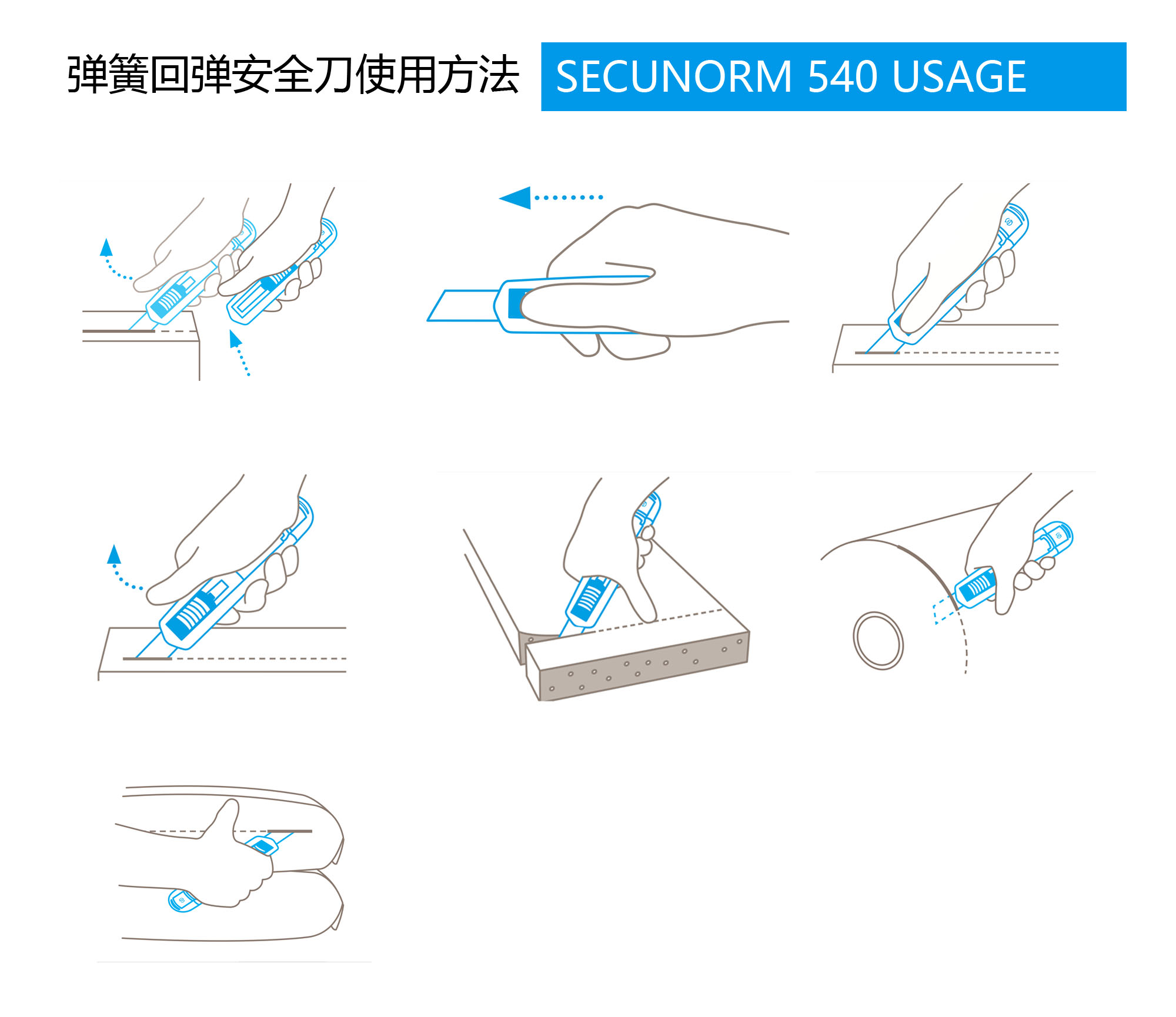 弹簧回弹安全刀使用方法 SECUNORM 540 USAGE