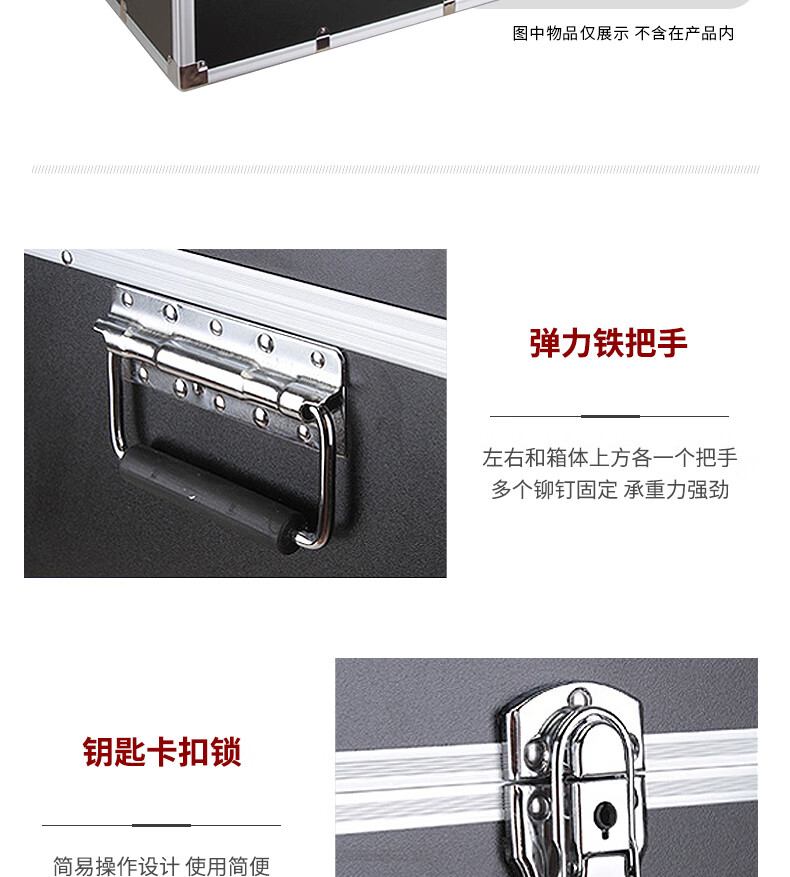 图中物品仅展示 不含在产品内

弹力铁把手

左右和箱体上方各一个把手
多个铆钉固定 承重力强劲

钥匙卡扣锁

简易操作设计 使用简便