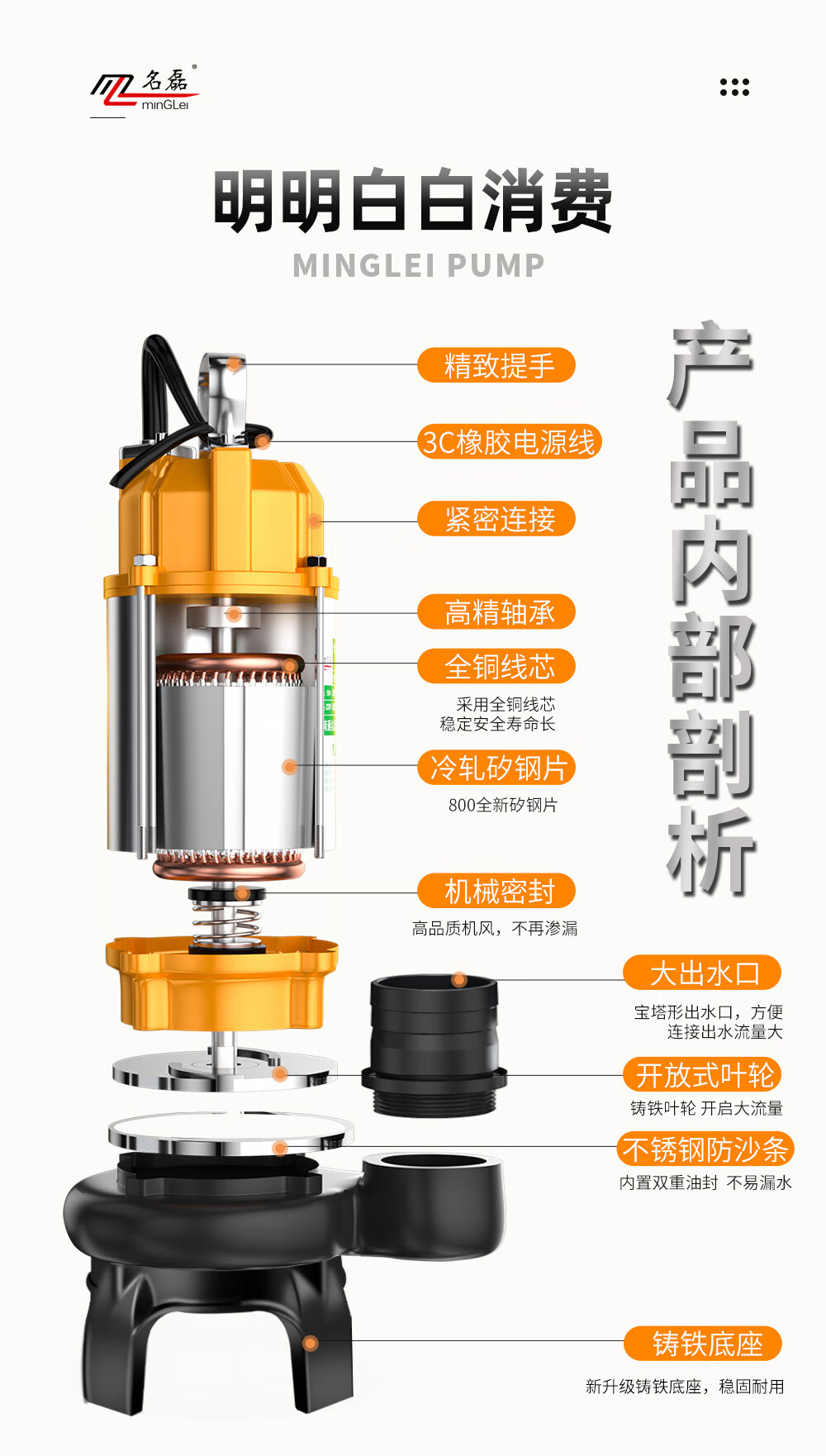 名磊®
minGLei

明明白白消费
MINGLEI PUMP

产品内部剖析

精致提手

3C橡胶电源线

紧密连接

高精轴承

全铜线芯
采用全铜线芯
稳定安全寿命长

冷轧矽钢片
800全新矽钢片

机械密封
高品质机风，不再渗漏

大出水口
宝塔形出水口，方便
连接出水流量大

开放式叶轮
铸铁叶轮 开启大流量

不锈钢防沙条
内置双重油封 不易漏水

铸铁底座
新升级铸铁底座，稳固耐用